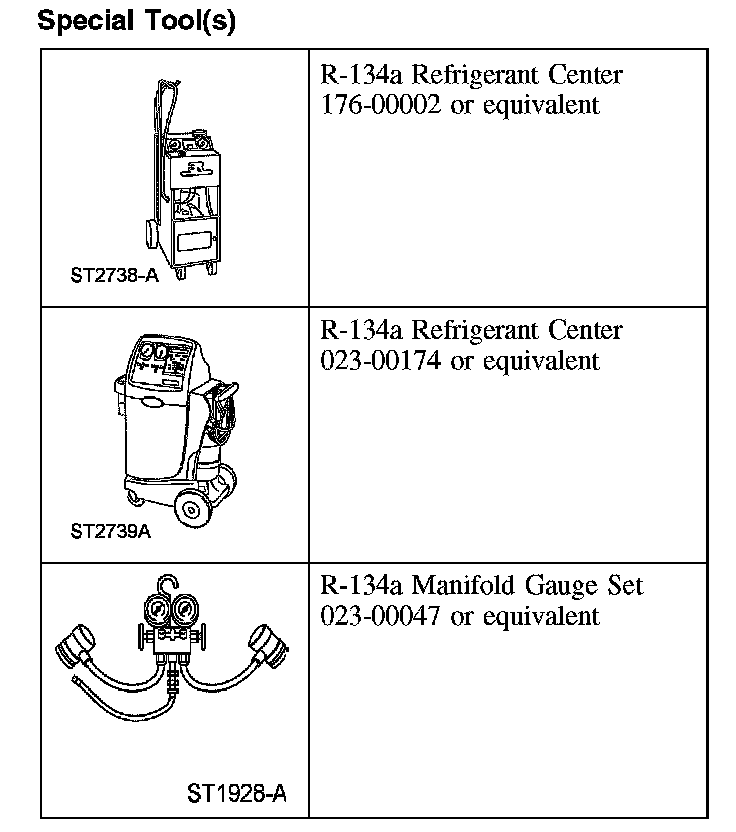 Special Tool(s)

| | |
|---|---|
| ST2738-A | R-134a Refrigerant Center 176-00002 or equivalent |
| ST2739A | R-134a Refrigerant Center 023-00174 or equivalent |
| ST1928-A | R-134a Manifold Gauge Set 023-00047 or equivalent |