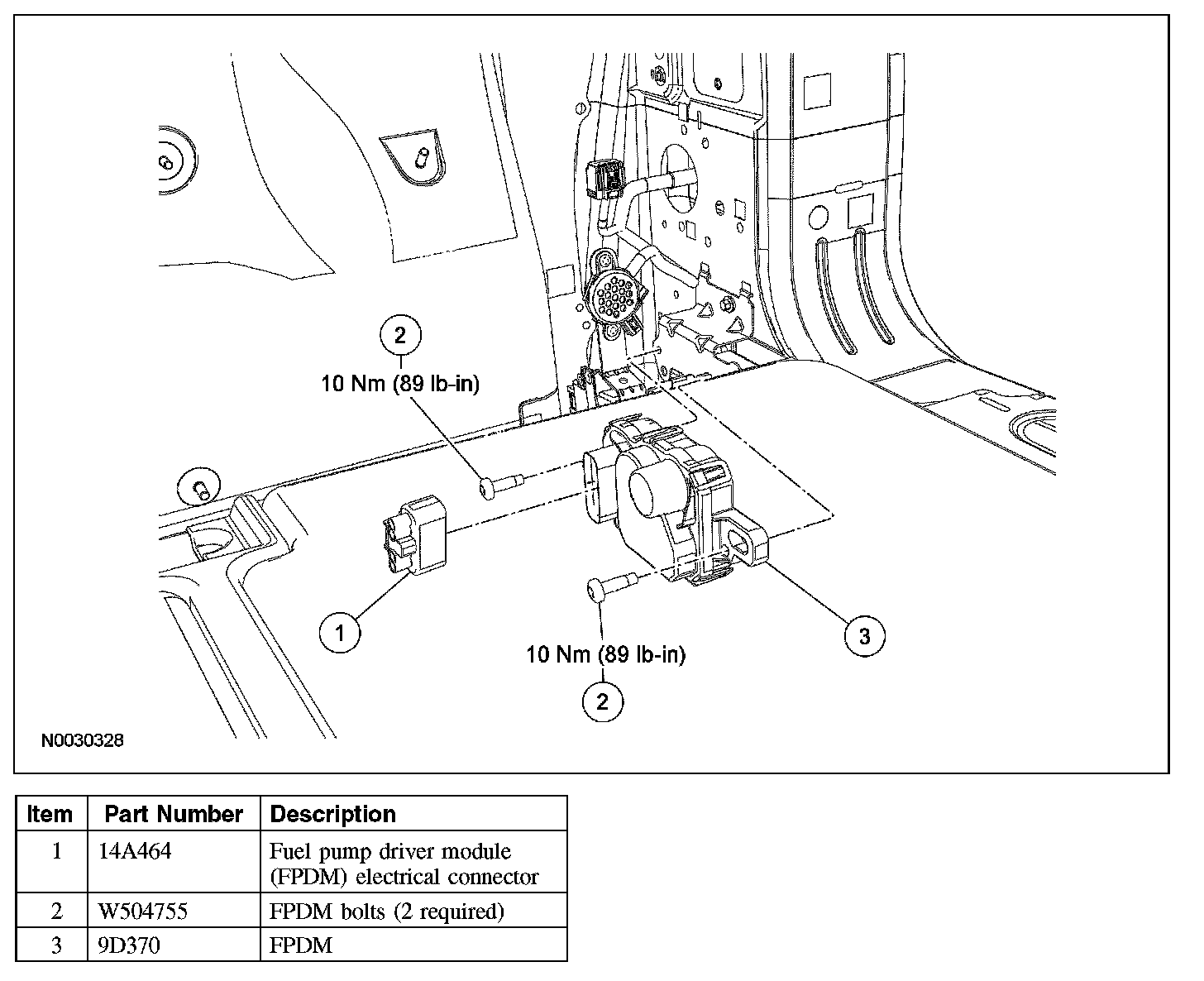 2
10 Nm (89 lb-in)

1

3

10 Nm (89 lb-in)
2

N0030328

| Item | Part Number | Description |
|---|---|---|
| 1 | 14A464 | Fuel pump driver module (FPDM) electrical connector |
| 2 | W504755 | FPDM bolts (2 required) |
| 3 | 9D370 | FPDM |