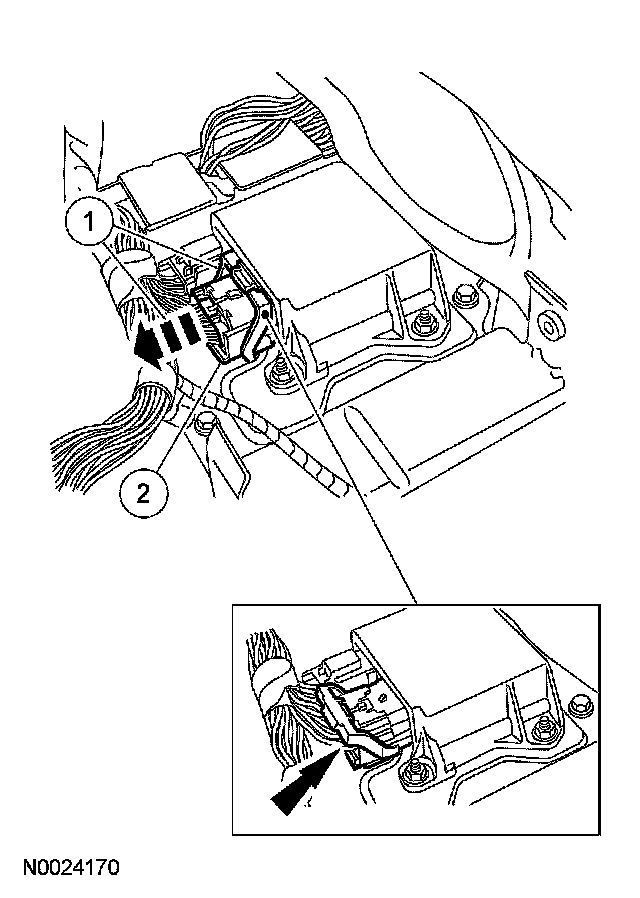 1

2

N0024170