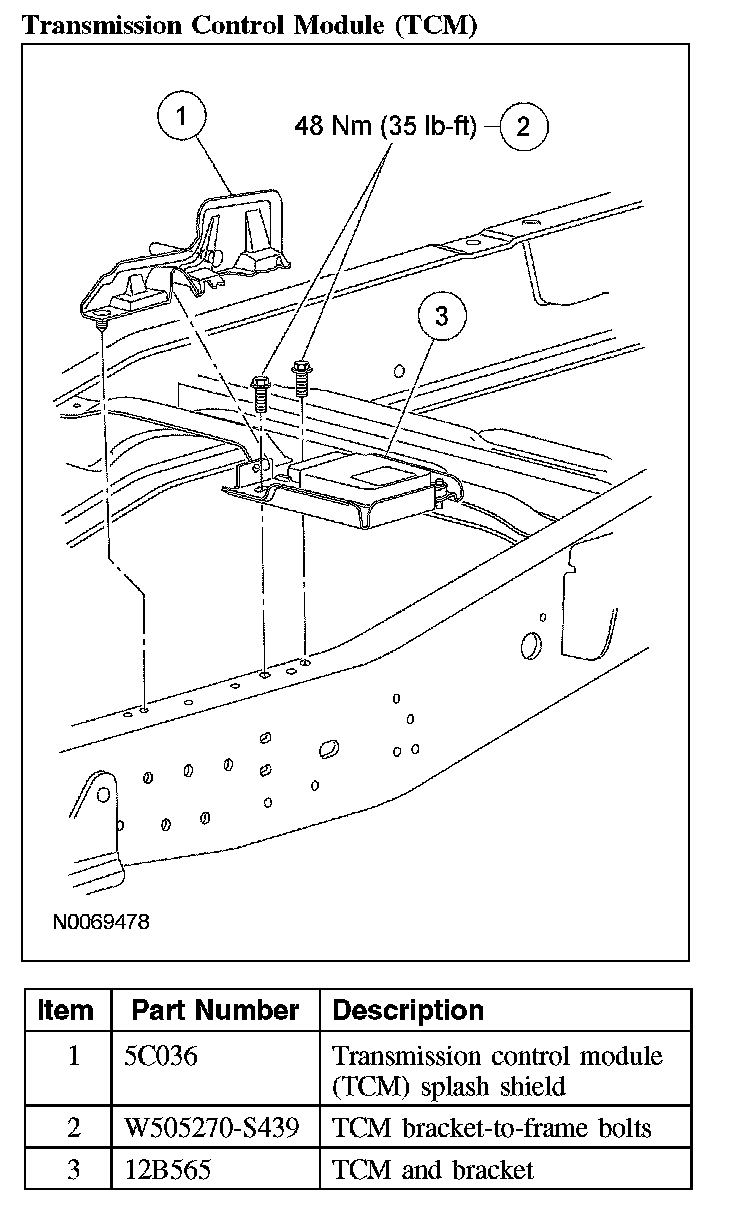 Transmission Control Module (TCM)

1

48 Nm (35 lb-ft)

2

3

N0069478

| Item | Part Number | Description |
|---|---|---|
| 1 | 5C036 | Transmission control module (TCM) splash shield |
| 2 | W505270-S439 | TCM bracket-to-frame bolts |
| 3 | 12B565 | TCM and bracket |