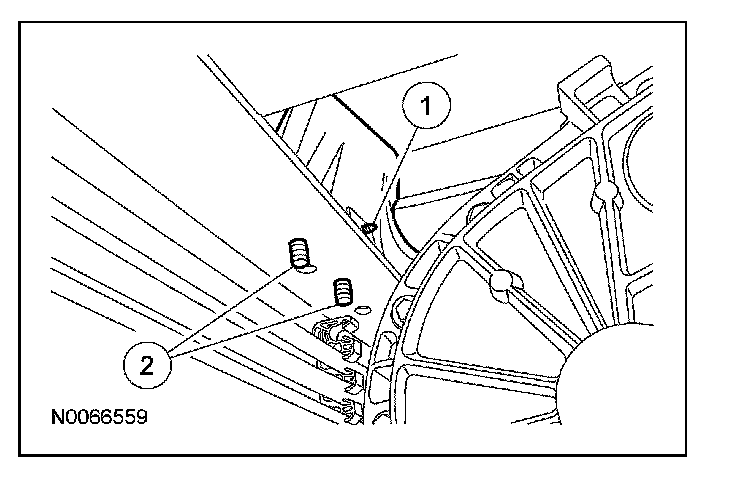 1

2

N0066559