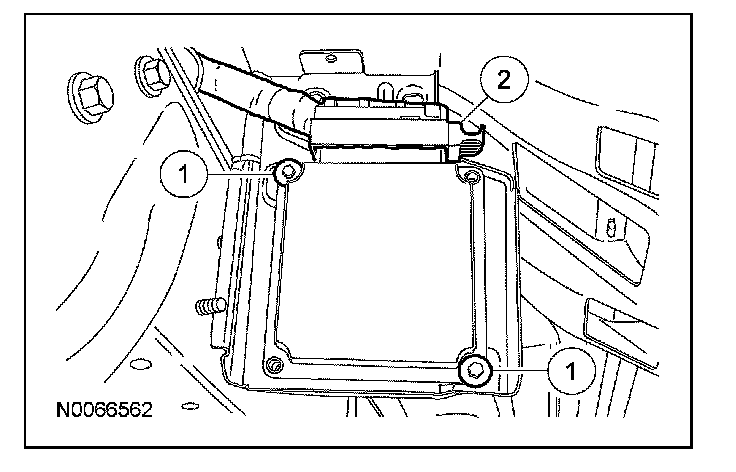 2
1
1
N0066562