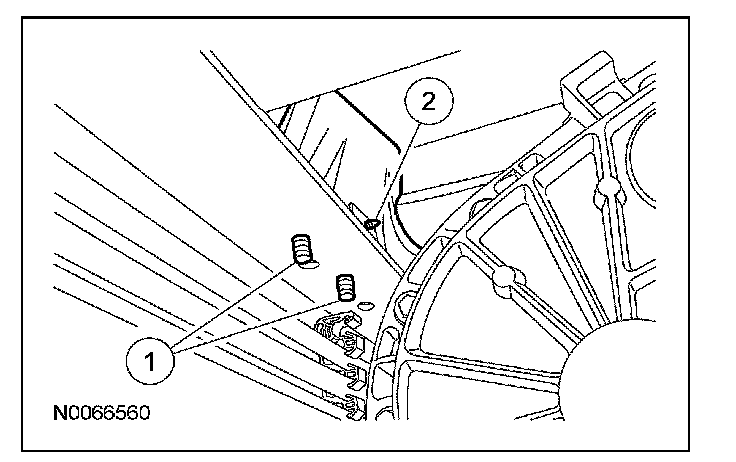 2

1

N0066560