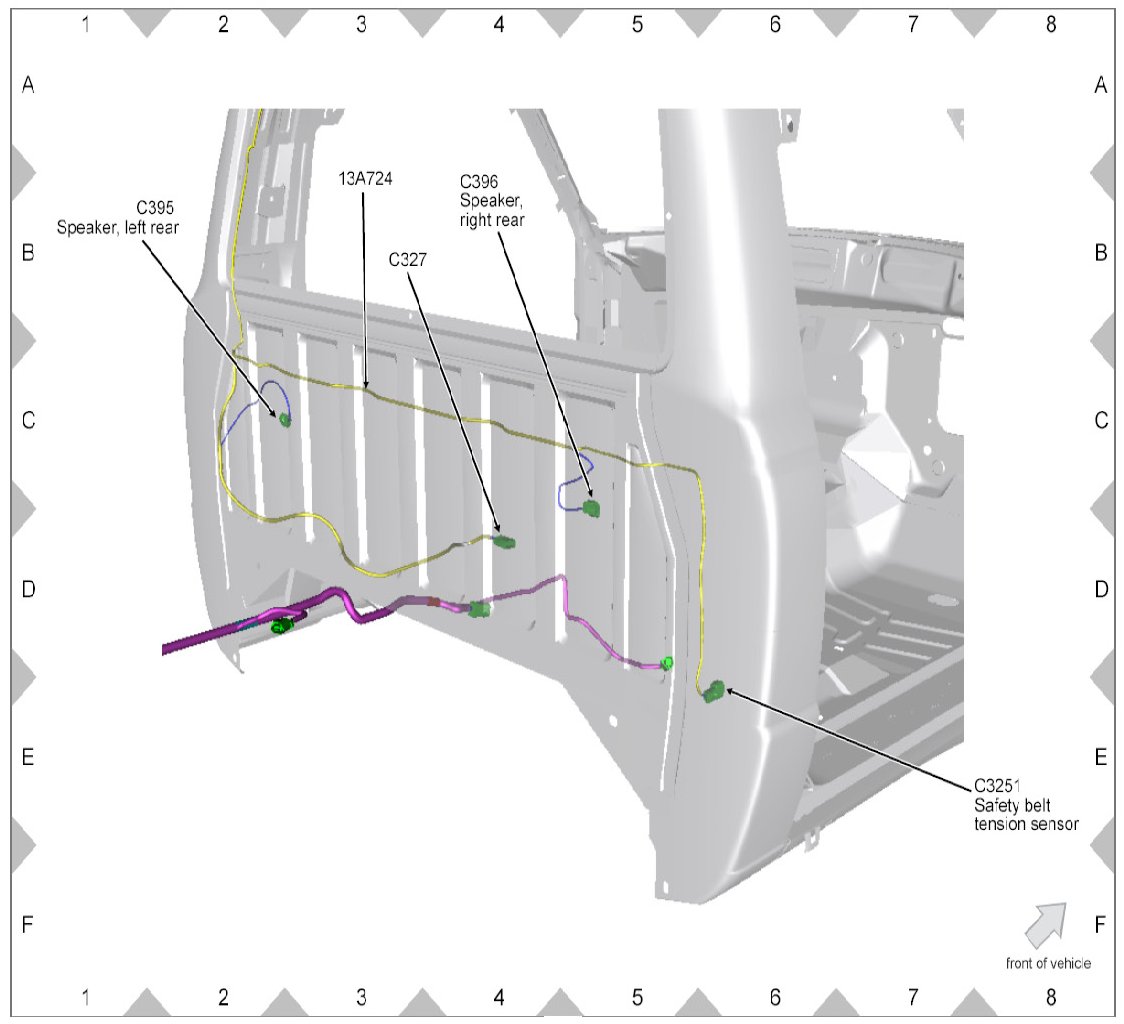 1 2 3 4 5 6 7 8

A B C D E F

C395
Speaker, left rear

13A724

C327

C396
Speaker, right rear

C3251
Safety belt tension sensor

front of vehicle

A B C D E F

1 2 3 4 5 6 7 8