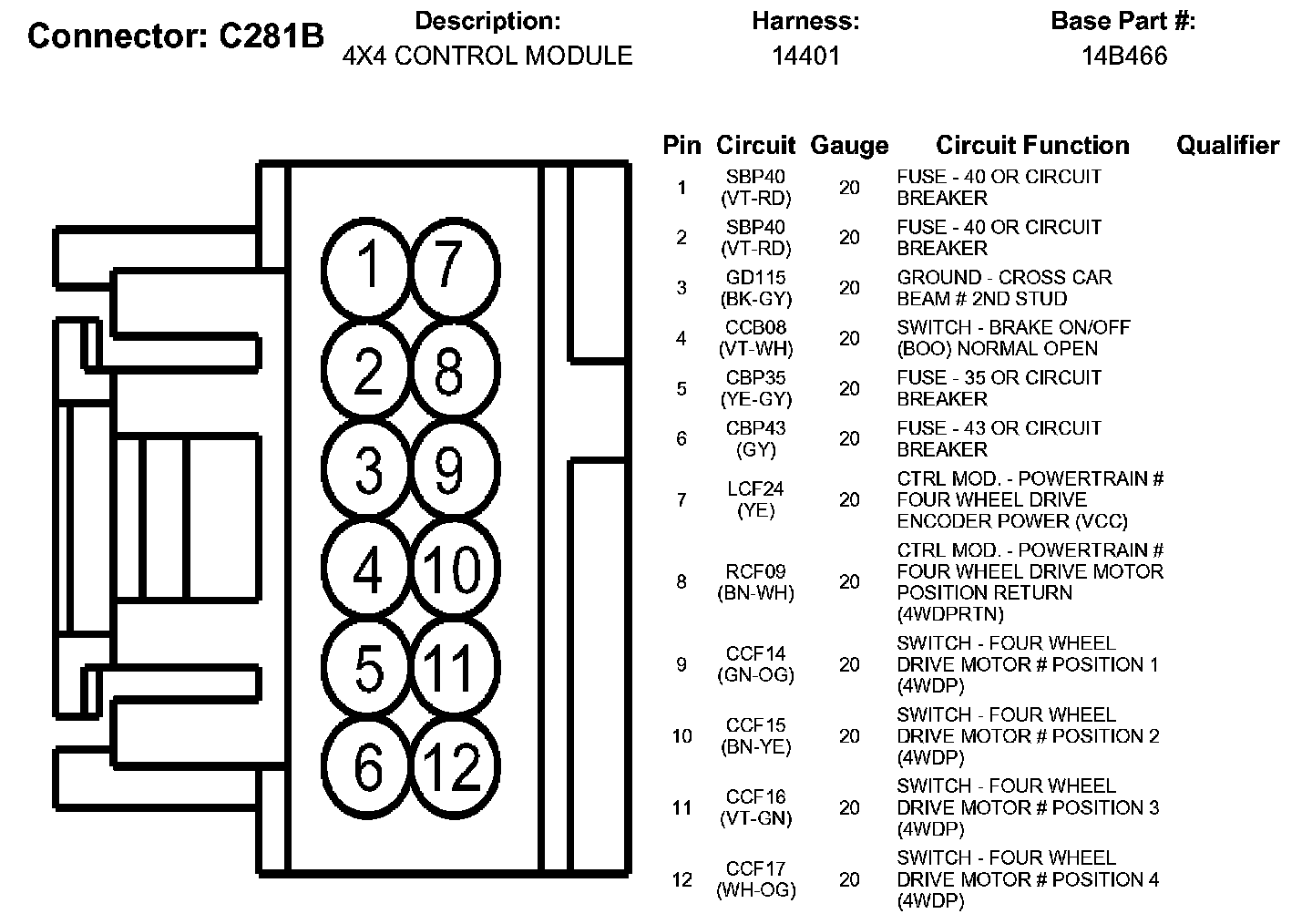 Connector: C281B

Description:
4X4 CONTROL MODULE

Harness:
14401

Base Part #:
14B466

1 7
2 8
3 9
4 10
5 11
6 12

| Pin | Circuit | Gauge | Circuit Function | Qualifier |
|---|---|---|---|---|
| 1 | SBP40 (VT-RD) | 20 | FUSE - 40 OR CIRCUIT BREAKER | |
| 2 | SBP40 (VT-RD) | 20 | FUSE - 40 OR CIRCUIT BREAKER | |
| 3 | GD115 (BK-GY) | 20 | GROUND - CROSS CAR BEAM # 2ND STUD | |
| 4 | CCB08 (VT-WH) | 20 | SWITCH - BRAKE ON/OFF (BOO) NORMAL OPEN | |
| 5 | CBP35 (YE-GY) | 20 | FUSE - 35 OR CIRCUIT BREAKER | |
| 6 | CBP43 (GY) | 20 | FUSE - 43 OR CIRCUIT BREAKER | |
| 7 | LCF24 (YE) | 20 | CTRL MOD. - POWERTRAIN # FOUR WHEEL DRIVE ENCODER POWER (VCC) | |
| 8 | RCF09 (BN-WH) | 20 | CTRL MOD. - POWERTRAIN # FOUR WHEEL DRIVE MOTOR POSITION RETURN (4WDPRTN) | |
| 9 | CCF14 (GN-OG) | 20 | SWITCH - FOUR WHEEL DRIVE MOTOR # POSITION 1 (4WDP) | |
| 10 | CCF15 (BN-YE) | 20 | SWITCH - FOUR WHEEL DRIVE MOTOR # POSITION 2 (4WDP) | |
| 11 | CCF16 (VT-GN) | 20 | SWITCH - FOUR WHEEL DRIVE MOTOR # POSITION 3 (4WDP) | |
| 12 | CCF17 (WH-OG) | 20 | SWITCH - FOUR WHEEL DRIVE MOTOR # POSITION 4 (4WDP) | |