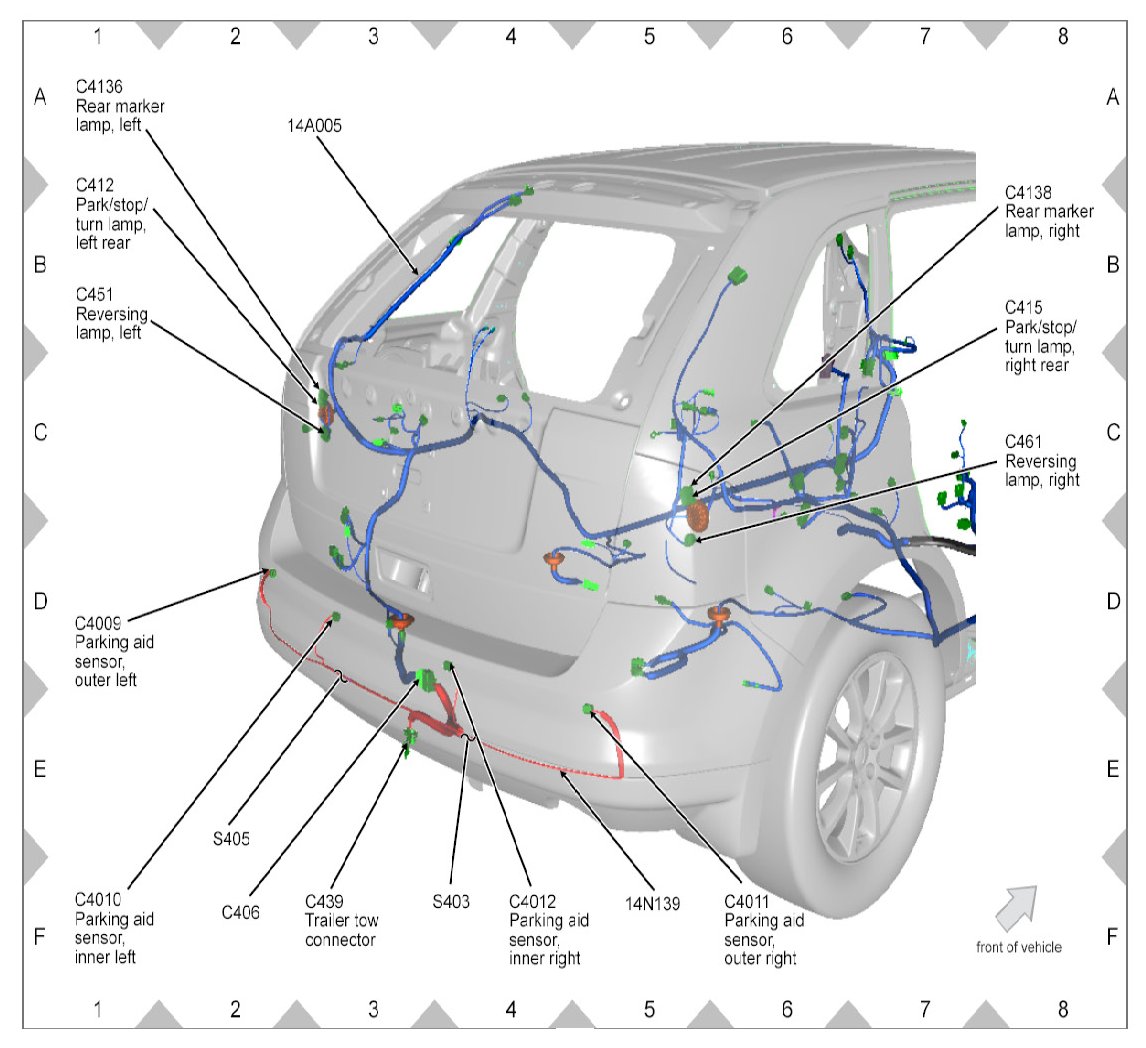 1 2 3 4 5 6 7 8

A
B
C
D
E
F

C4136
Rear marker
lamp, left

14A005

C412
Park/stop/
turn lamp,
left rear

C451
Reversing
lamp, left

C4138
Rear marker
lamp, right

C415
Park/stop/
turn lamp,
right rear

C461
Reversing
lamp, right

C4009
Parking aid
sensor,
outer left

S405

C4010
Parking aid
sensor,
inner left

C406

C439
Trailer tow
connector

S403

C4012
Parking aid
sensor,
inner right

14N139

C4011
Parking aid
sensor,
outer right

front of vehicle

A
B
C
D
E
F

1 2 3 4 5 6 7 8