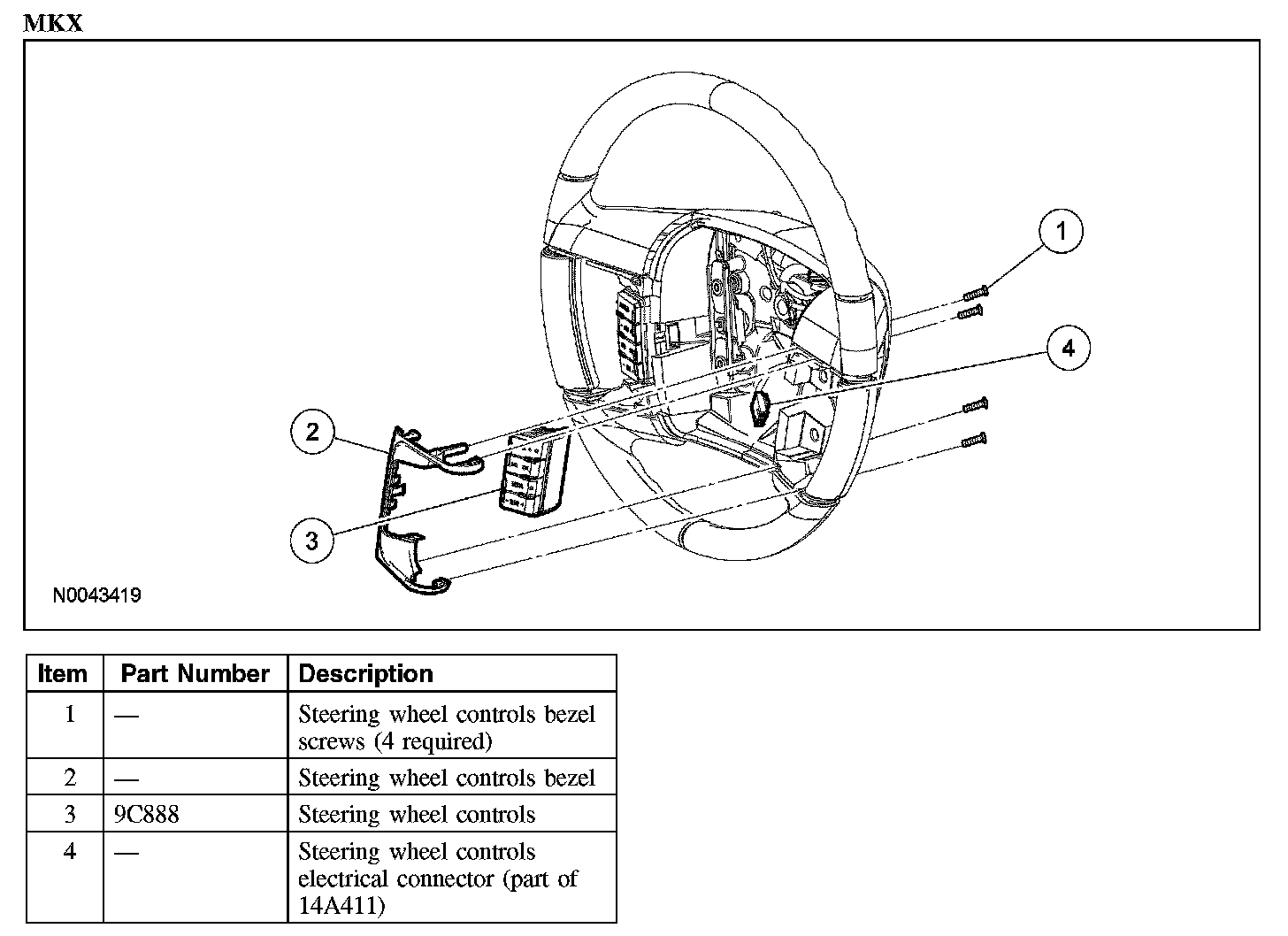 MKX

1

4

2

3

N0043419

| Item | Part Number | Description |
|---|---|---|
| 1 | — | Steering wheel controls bezel screws (4 required) |
| 2 | — | Steering wheel controls bezel |
| 3 | 9C888 | Steering wheel controls |
| 4 | — | Steering wheel controls electrical connector (part of 14A411) |