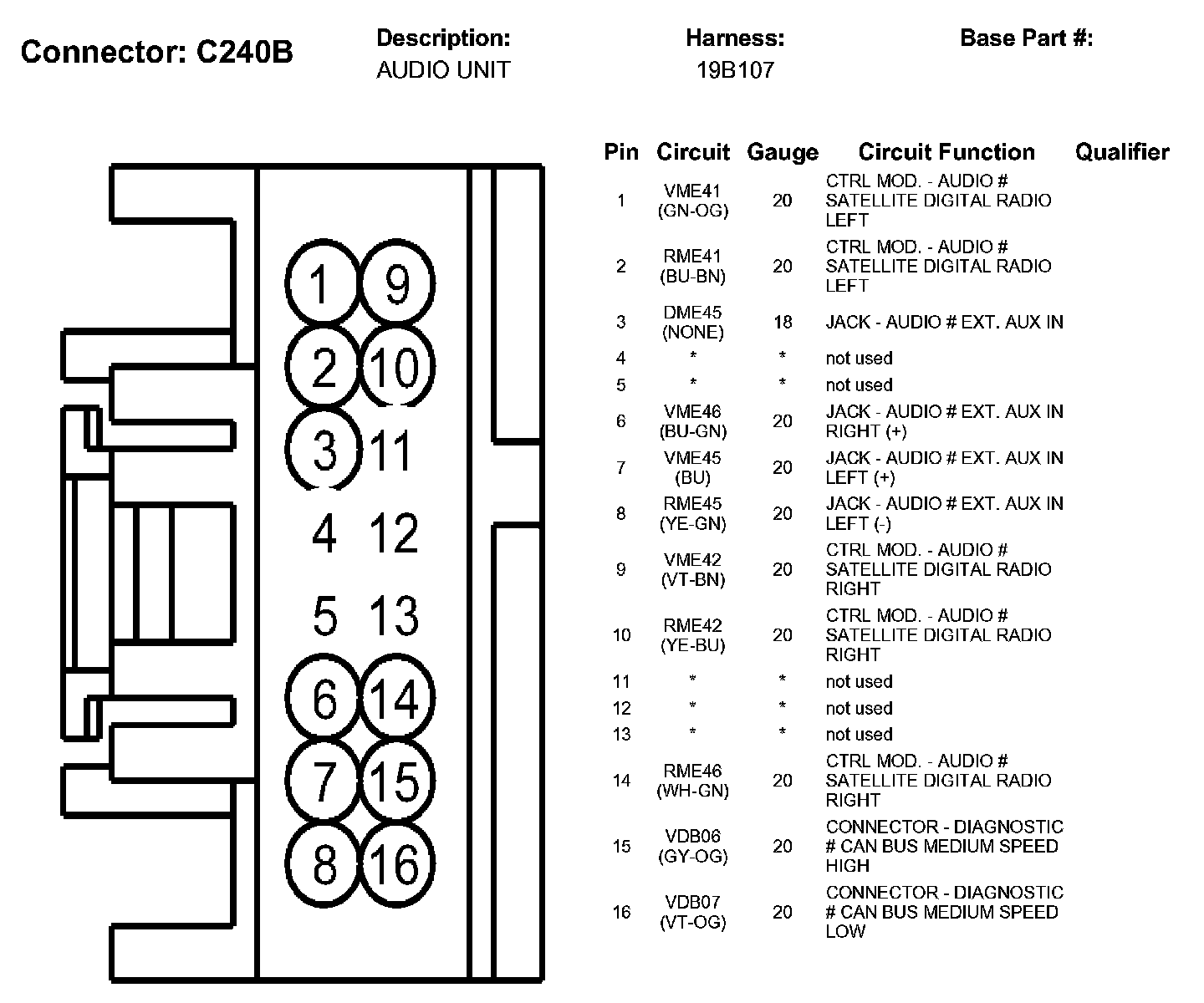 Connector: C240B

Description:
AUDIO UNIT

Harness:
19B107

Base Part #:

1 9
2 10
3 11
4 12
5 13
6 14
7 15
8 16

| Pin | Circuit | Gauge | Circuit Function | Qualifier |
|---|---|---|---|---|
| 1 | VME41 (GN-OG) | 20 | CTRL MOD. - AUDIO # SATELLITE DIGITAL RADIO LEFT | |
| 2 | RME41 (BU-BN) | 20 | CTRL MOD. - AUDIO # SATELLITE DIGITAL RADIO LEFT | |
| 3 | DME45 (NONE) | 18 | JACK - AUDIO # EXT. AUX IN | |
| 4 | * | * | not used | |
| 5 | * | * | not used | |
| 6 | VME46 (BU-GN) | 20 | JACK - AUDIO # EXT. AUX IN RIGHT (+) | |
| 7 | VME45 (BU) | 20 | JACK - AUDIO # EXT. AUX IN LEFT (+) | |
| 8 | RME45 (YE-GN) | 20 | JACK - AUDIO # EXT. AUX IN LEFT (-) | |
| 9 | VME42 (VT-BN) | 20 | CTRL MOD. - AUDIO # SATELLITE DIGITAL RADIO RIGHT | |
| 10 | RME42 (YE-BU) | 20 | CTRL MOD. - AUDIO # SATELLITE DIGITAL RADIO RIGHT | |
| 11 | * | * | not used | |
| 12 | * | * | not used | |
| 13 | * | * | not used | |
| 14 | RME46 (WH-GN) | 20 | CTRL MOD. - AUDIO # SATELLITE DIGITAL RADIO RIGHT | |
| 15 | VDB06 (GY-OG) | 20 | CONNECTOR - DIAGNOSTIC # CAN BUS MEDIUM SPEED HIGH | |
| 16 | VDB07 (VT-OG) | 20 | CONNECTOR - DIAGNOSTIC # CAN BUS MEDIUM SPEED LOW | |