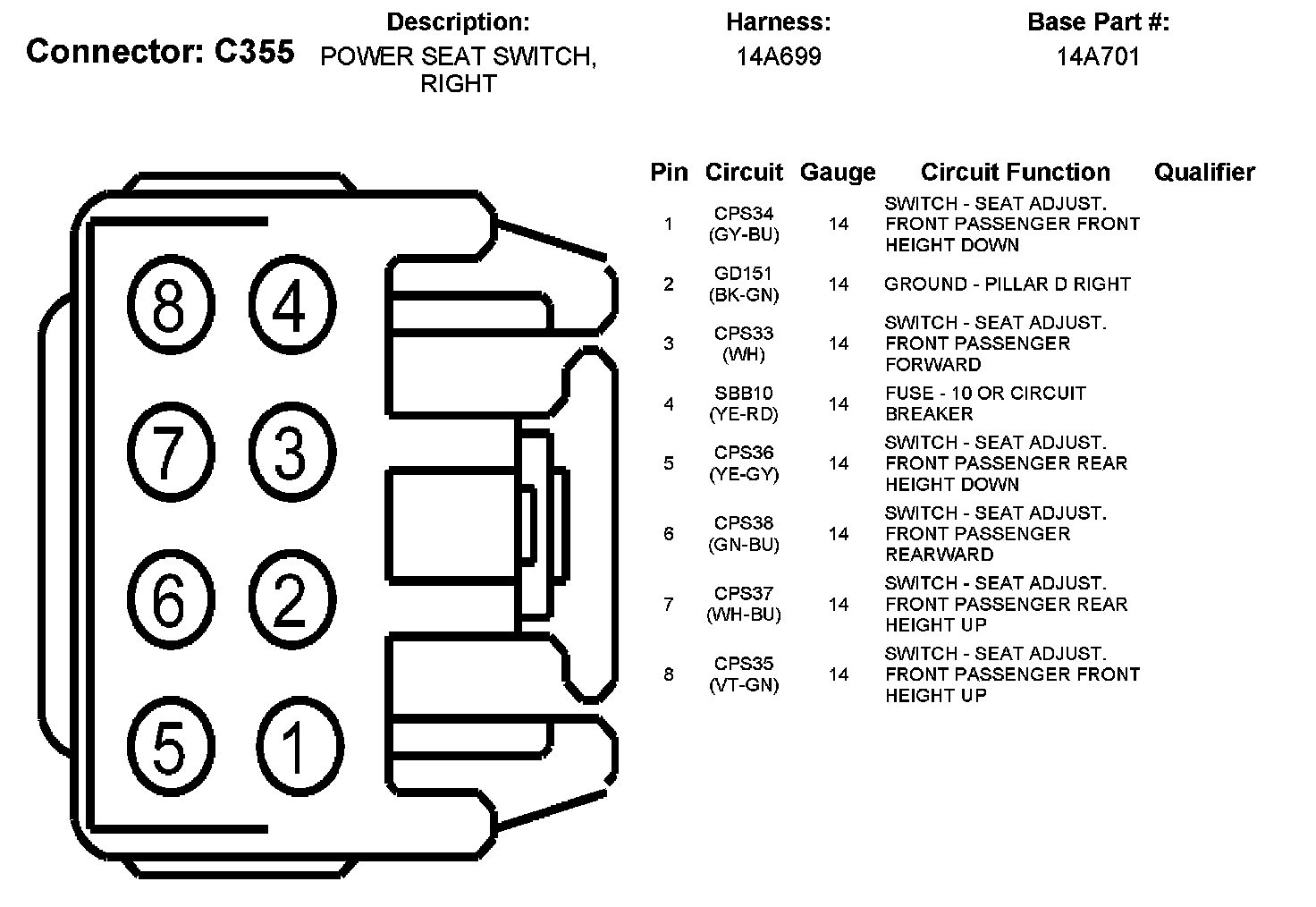 Connector: C355

Description:
POWER SEAT SWITCH, RIGHT

Harness:
14A699

Base Part #:
14A701

8 4
7 3
6 2
5 1

| Pin | Circuit | Gauge | Circuit Function | Qualifier |
|---|---|---|---|---|
| 1 | CPS34 (GY-BU) | 14 | SWITCH - SEAT ADJUST. FRONT PASSENGER FRONT HEIGHT DOWN | |
| 2 | GD151 (BK-GN) | 14 | GROUND - PILLAR D RIGHT | |
| 3 | CPS33 (WH) | 14 | SWITCH - SEAT ADJUST. FRONT PASSENGER FORWARD | |
| 4 | SBB10 (YE-RD) | 14 | FUSE - 10 OR CIRCUIT BREAKER | |
| 5 | CPS36 (YE-GY) | 14 | SWITCH - SEAT ADJUST. FRONT PASSENGER REAR HEIGHT DOWN | |
| 6 | CPS38 (GN-BU) | 14 | SWITCH - SEAT ADJUST. FRONT PASSENGER REARWARD | |
| 7 | CPS37 (WH-BU) | 14 | SWITCH - SEAT ADJUST. FRONT PASSENGER REAR HEIGHT UP | |
| 8 | CPS35 (VT-GN) | 14 | SWITCH - SEAT ADJUST. FRONT PASSENGER FRONT HEIGHT UP | |