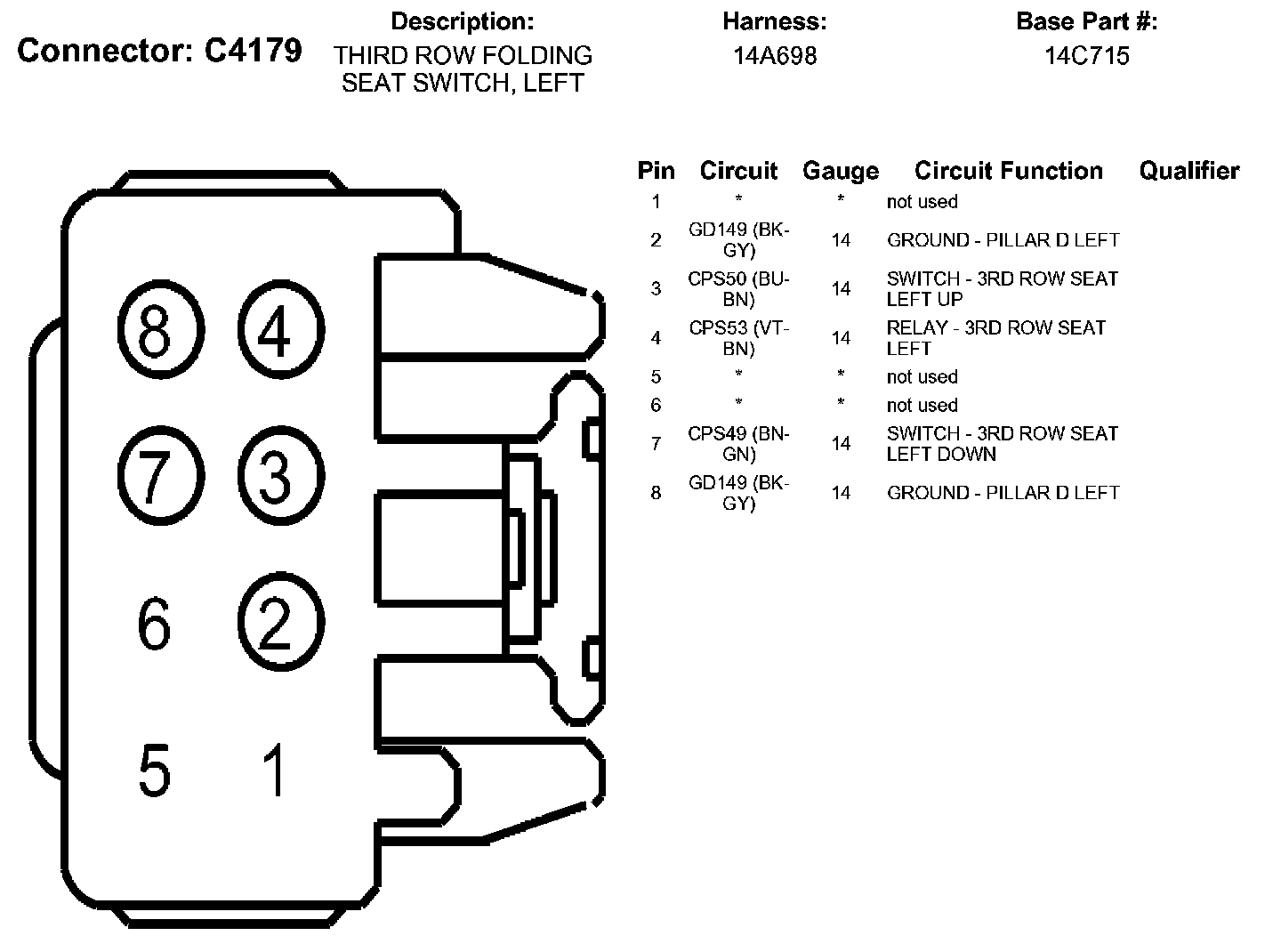 Connector: C4179

Description:
THIRD ROW FOLDING SEAT SWITCH, LEFT

Harness:
14A698

Base Part #:
14C715

8 4
7 3
6 2
5 1

| Pin | Circuit | Gauge | Circuit Function | Qualifier |
|---|---|---|---|---|
| 1 | * | * | not used | |
| 2 | GD149 (BK-GY) | 14 | GROUND - PILLAR D LEFT | |
| 3 | CPS50 (BU-BN) | 14 | SWITCH - 3RD ROW SEAT LEFT UP | |
| 4 | CPS53 (VT-BN) | 14 | RELAY - 3RD ROW SEAT LEFT | |
| 5 | * | * | not used | |
| 6 | * | * | not used | |
| 7 | CPS49 (BN-GN) | 14 | SWITCH - 3RD ROW SEAT LEFT DOWN | |
| 8 | GD149 (BK-GY) | 14 | GROUND - PILLAR D LEFT | |