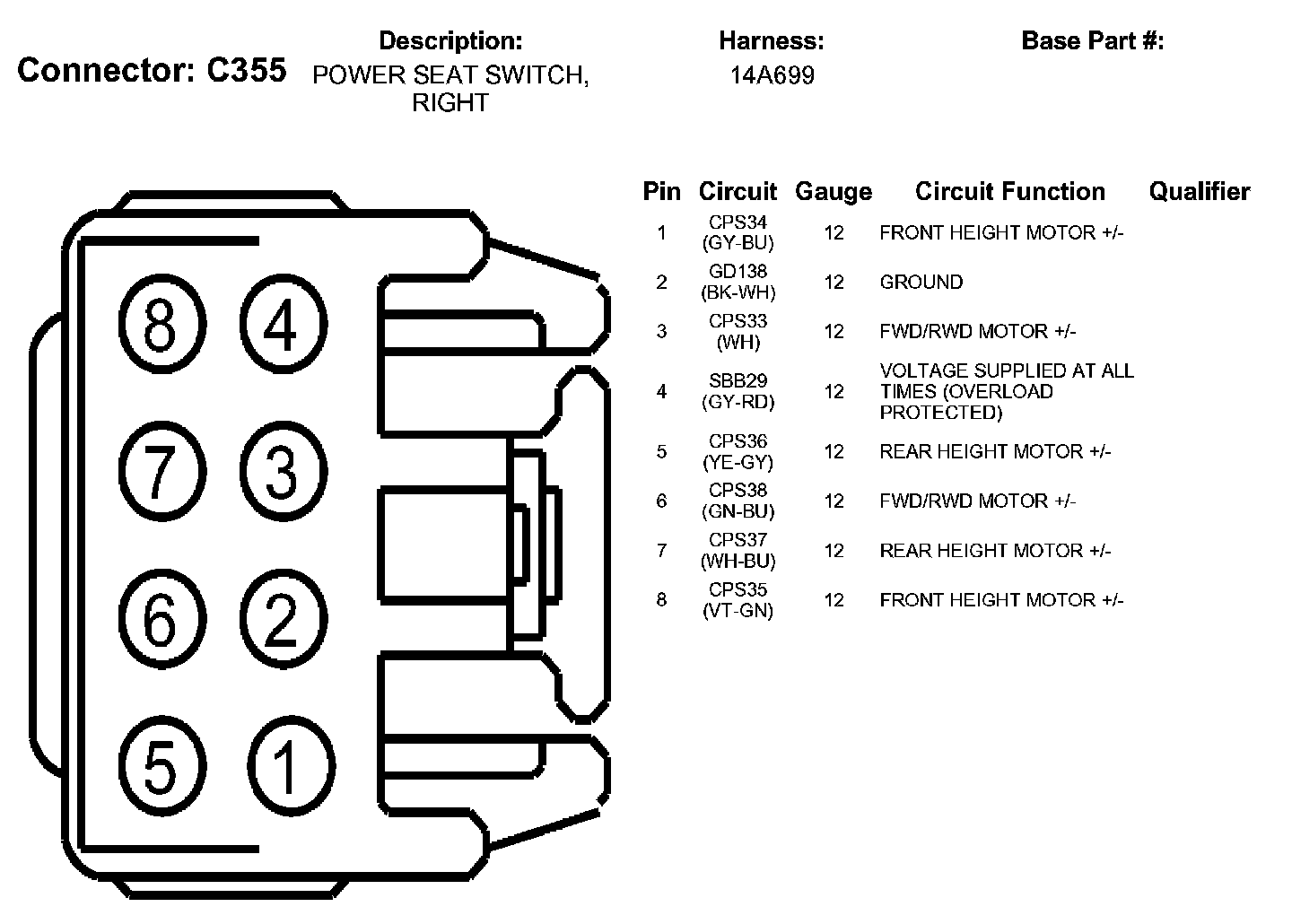 Connector: C355

Description:
POWER SEAT SWITCH, RIGHT

Harness:
14A699

Base Part #:

8 4
7 3
6 2
5 1

| Pin | Circuit | Gauge | Circuit Function | Qualifier |
|---|---|---|---|---|
| 1 | CPS34 (GY-BU) | 12 | FRONT HEIGHT MOTOR +/- | |
| 2 | GD138 (BK-WH) | 12 | GROUND | |
| 3 | CPS33 (WH) | 12 | FWD/RWD MOTOR +/- | |
| 4 | SBB29 (GY-RD) | 12 | VOLTAGE SUPPLIED AT ALL TIMES (OVERLOAD PROTECTED) | |
| 5 | CPS36 (YE-GY) | 12 | REAR HEIGHT MOTOR +/- | |
| 6 | CPS38 (GN-BU) | 12 | FWD/RWD MOTOR +/- | |
| 7 | CPS37 (WH-BU) | 12 | REAR HEIGHT MOTOR +/- | |
| 8 | CPS35 (VT-GN) | 12 | FRONT HEIGHT MOTOR +/- | |