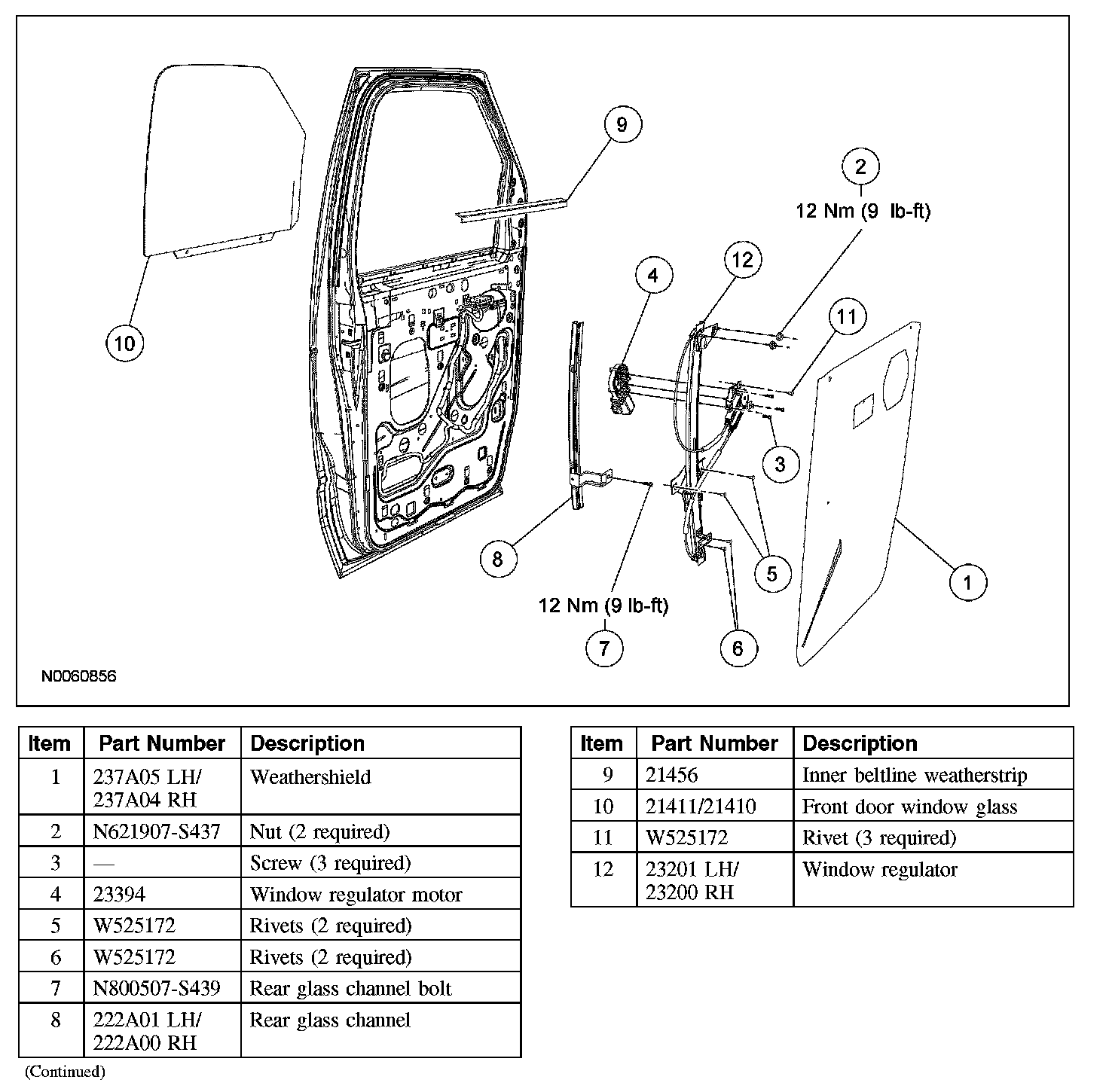 9

2

12 Nm (9 lb-ft)

12

4

11

10

3

8

5

1

12 Nm (9 lb-ft)

7

6

N0060856

| Item | Part Number | Description |
|---|---|---|
| 1 | 237A05 LH/ 237A04 RH | Weathershield |
| 2 | N621907-S437 | Nut (2 required) |
| 3 | — | Screw (3 required) |
| 4 | 23394 | Window regulator motor |
| 5 | W525172 | Rivets (2 required) |
| 6 | W525172 | Rivets (2 required) |
| 7 | N800507-S439 | Rear glass channel bolt |
| 8 | 222A01 LH/ 222A00 RH | Rear glass channel |

(Continued)

| Item | Part Number | Description |
|---|---|---|
| 9 | 21456 | Inner beltline weatherstrip |
| 10 | 21411/21410 | Front door window glass |
| 11 | W525172 | Rivet (3 required) |
| 12 | 23201 LH/ 23200 RH | Window regulator |