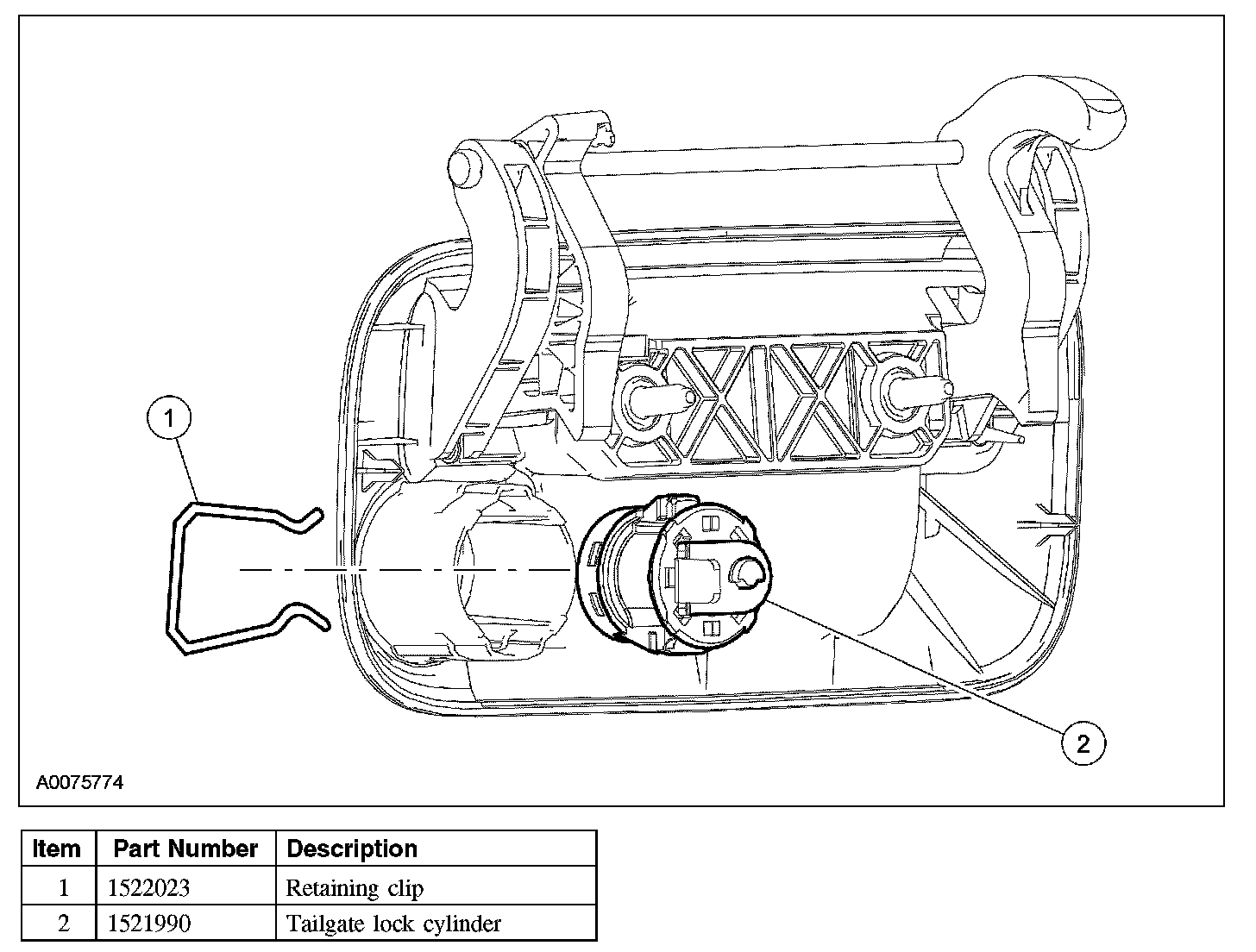 1

2

A0075774

| Item | Part Number | Description |
|---|---|---|
| 1 | 1522023 | Retaining clip |
| 2 | 1521990 | Tailgate lock cylinder |