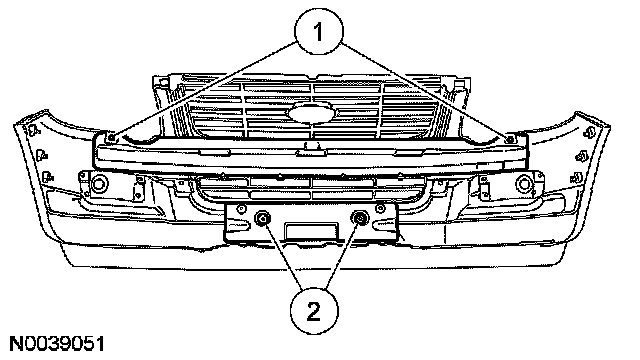 1

2

N0039051