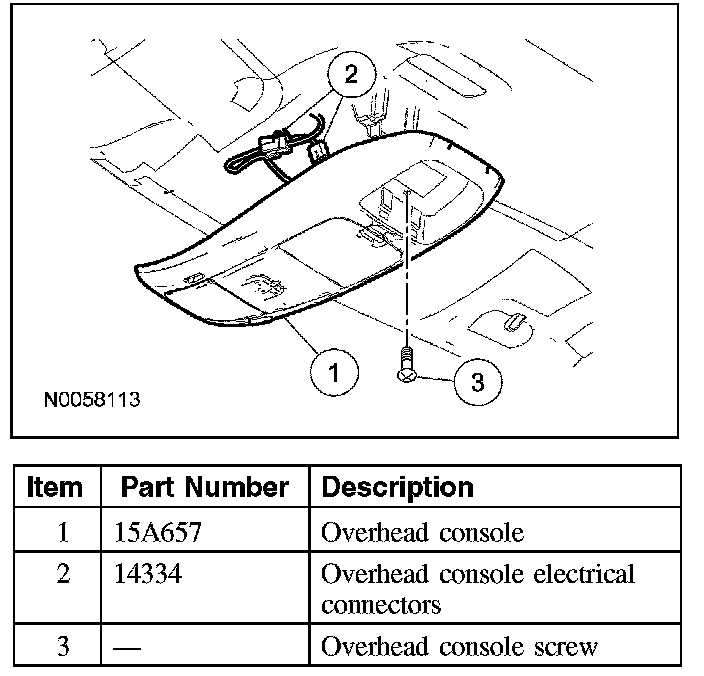 2

1

3

N0058113

| Item | Part Number | Description |
|---|---|---|
| 1 | 15A657 | Overhead console |
| 2 | 14334 | Overhead console electrical connectors |
| 3 | — | Overhead console screw |