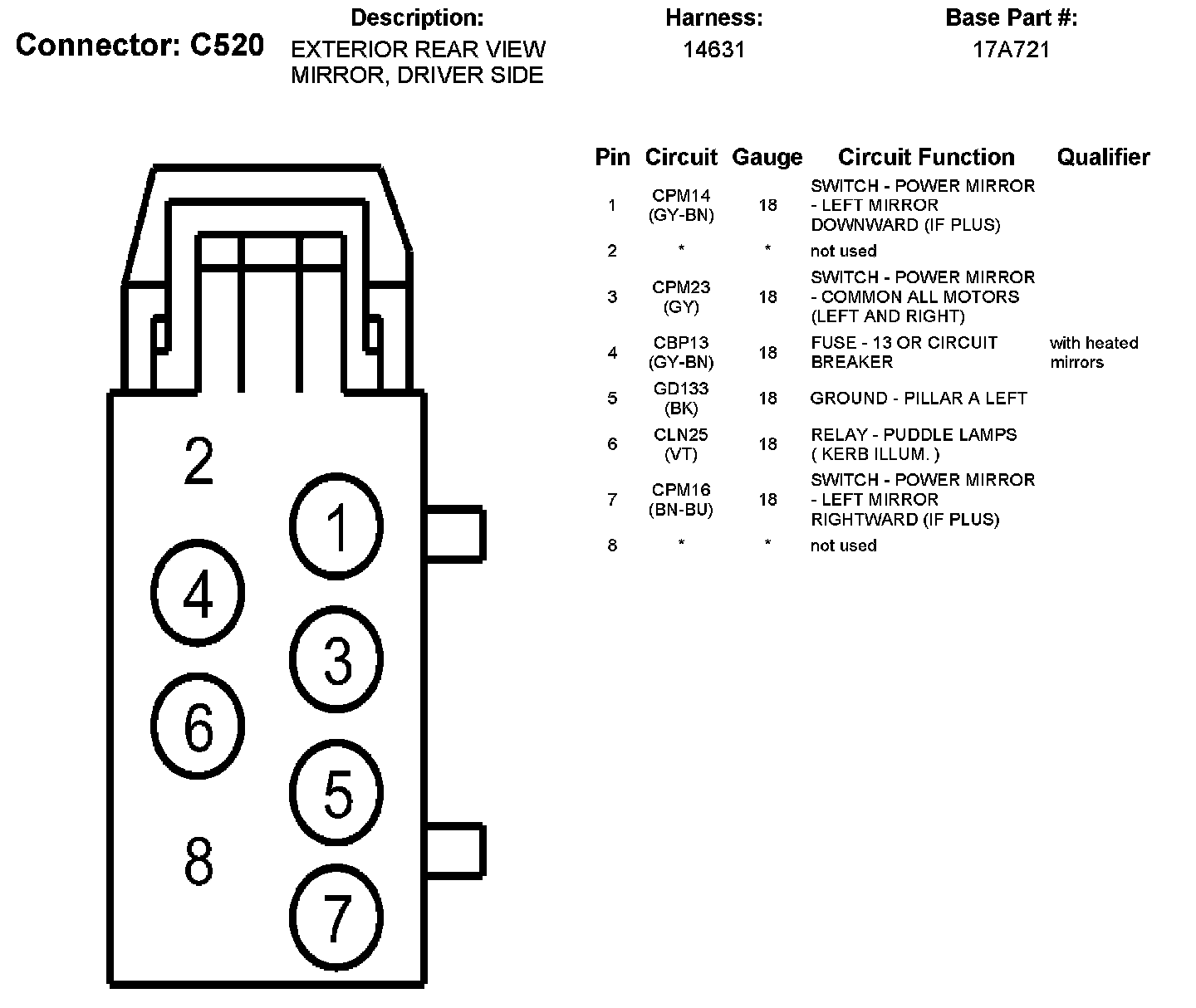 Connector: C520

Description:
EXTERIOR REAR VIEW MIRROR, DRIVER SIDE

Harness:
14631

Base Part #:
17A721

2
1
4
3
6
5
8
7

| Pin | Circuit | Gauge | Circuit Function | Qualifier |
|---|---|---|---|---|
| 1 | CPM14 (GY-BN) | 18 | SWITCH - POWER MIRROR - LEFT MIRROR DOWNWARD (IF PLUS) | |
| 2 | * | * | not used | |
| 3 | CPM23 (GY) | 18 | SWITCH - POWER MIRROR - COMMON ALL MOTORS (LEFT AND RIGHT) | |
| 4 | CBP13 (GY-BN) | 18 | FUSE - 13 OR CIRCUIT BREAKER | with heated mirrors |
| 5 | GD133 (BK) | 18 | GROUND - PILLAR A LEFT | |
| 6 | CLN25 (VT) | 18 | RELAY - PUDDLE LAMPS ( KERB ILLUM. ) | |
| 7 | CPM16 (BN-BU) | 18 | SWITCH - POWER MIRROR - LEFT MIRROR RIGHTWARD (IF PLUS) | |
| 8 | * | * | not used | |