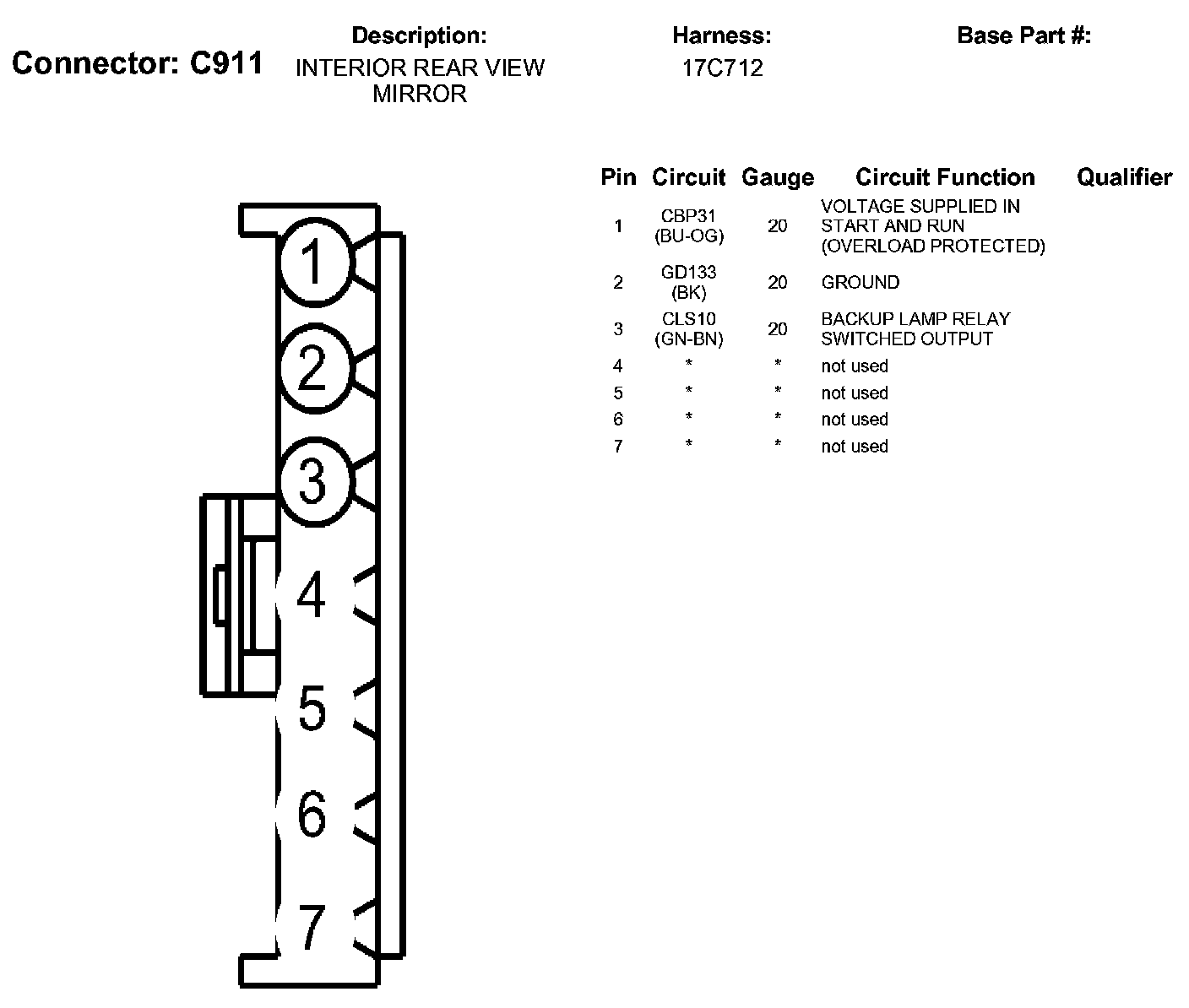 Connector: C911

Description:
INTERIOR REAR VIEW MIRROR

Harness:
17C712

Base Part #:

1
2
3
4
5
6
7

| Pin | Circuit | Gauge | Circuit Function | Qualifier |
|---|---|---|---|---|
| 1 | CBP31 (BU-OG) | 20 | VOLTAGE SUPPLIED IN START AND RUN (OVERLOAD PROTECTED) | |
| 2 | GD133 (BK) | 20 | GROUND | |
| 3 | CLS10 (GN-BN) | 20 | BACKUP LAMP RELAY SWITCHED OUTPUT | |
| 4 | * | * | not used | |
| 5 | * | * | not used | |
| 6 | * | * | not used | |
| 7 | * | * | not used | |