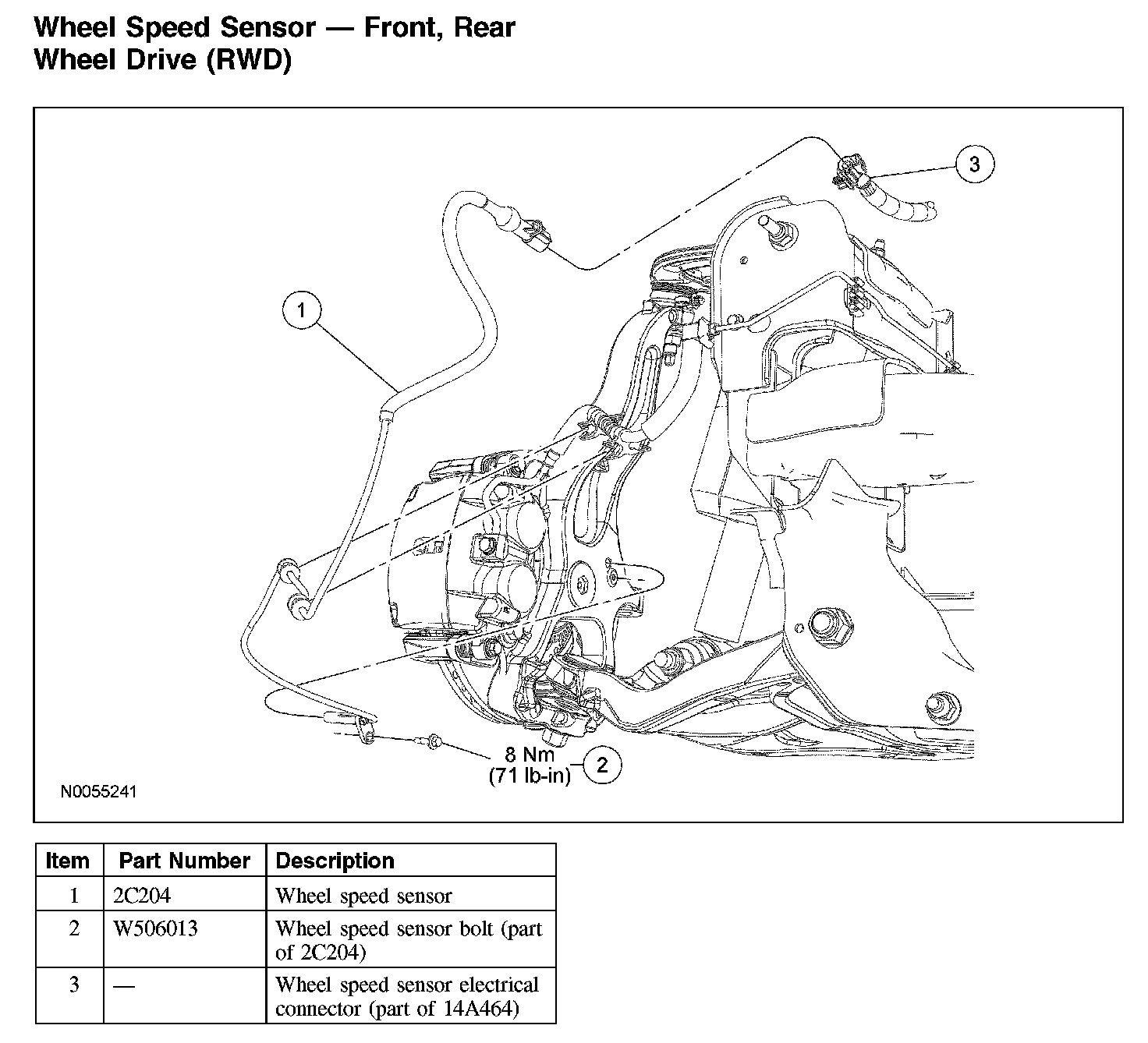 Wheel Speed Sensor — Front, Rear Wheel Drive (RWD)

3

1

8 Nm
(71 lb-in)

2

N0055241

| Item | Part Number | Description |
|---|---|---|
| 1 | 2C204 | Wheel speed sensor |
| 2 | W506013 | Wheel speed sensor bolt (part of 2C204) |
| 3 | — | Wheel speed sensor electrical connector (part of 14A464) |