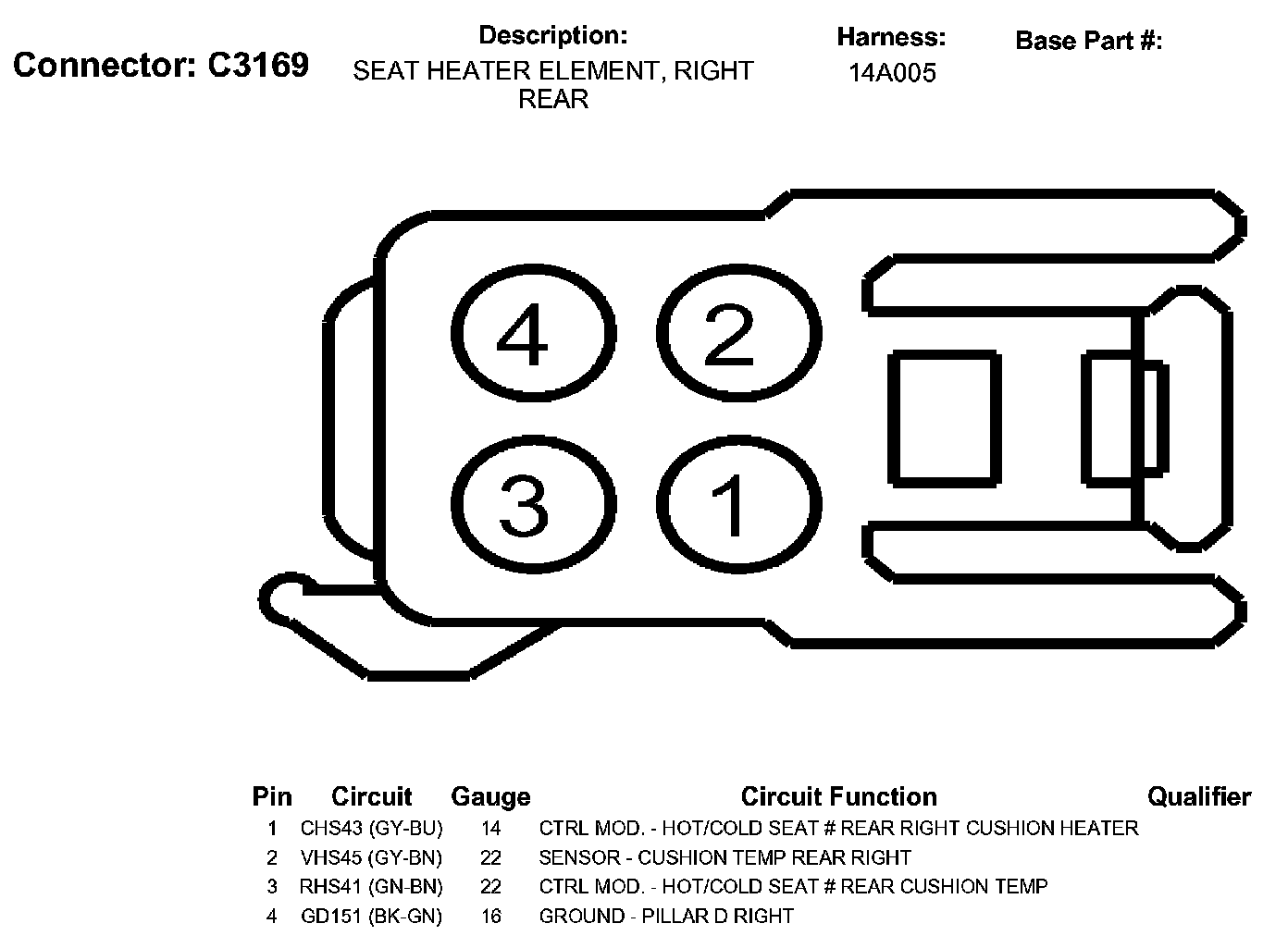 Connector: C3169

Description:
SEAT HEATER ELEMENT, RIGHT REAR

Harness:
14A005

Base Part #:

4
2
3
1

| Pin | Circuit | Gauge | Circuit Function | Qualifier |
|---|---|---|---|---|
| 1 | CHS43 (GY-BU) | 14 | CTRL MOD. - HOT/COLD SEAT # REAR RIGHT CUSHION HEATER | |
| 2 | VHS45 (GY-BN) | 22 | SENSOR - CUSHION TEMP REAR RIGHT | |
| 3 | RHS41 (GN-BN) | 22 | CTRL MOD. - HOT/COLD SEAT # REAR CUSHION TEMP | |
| 4 | GD151 (BK-GN) | 16 | GROUND - PILLAR D RIGHT | |