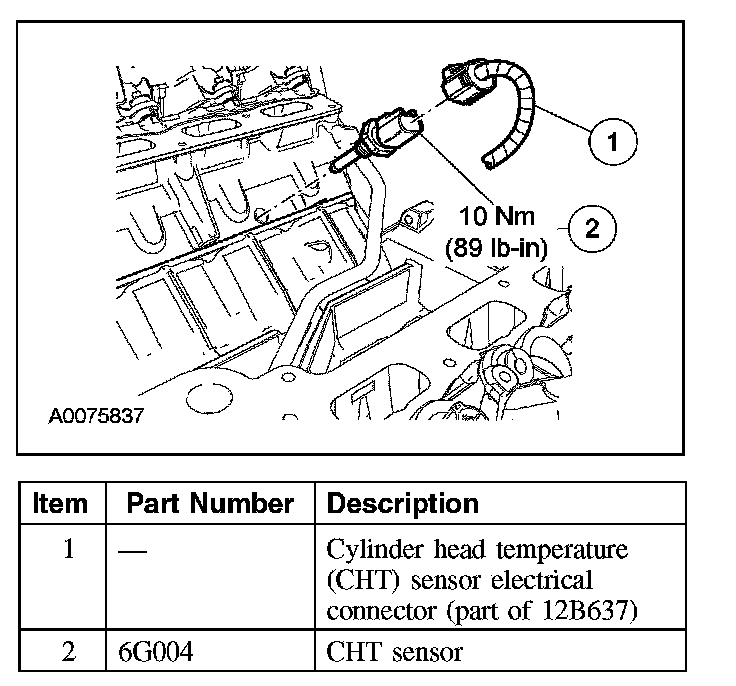 1

10 Nm (89 lb-in)

2

A0075837

| Item | Part Number | Description |
|---|---|---|
| 1 | — | Cylinder head temperature (CHT) sensor electrical connector (part of 12B637) |
| 2 | 6G004 | CHT sensor |