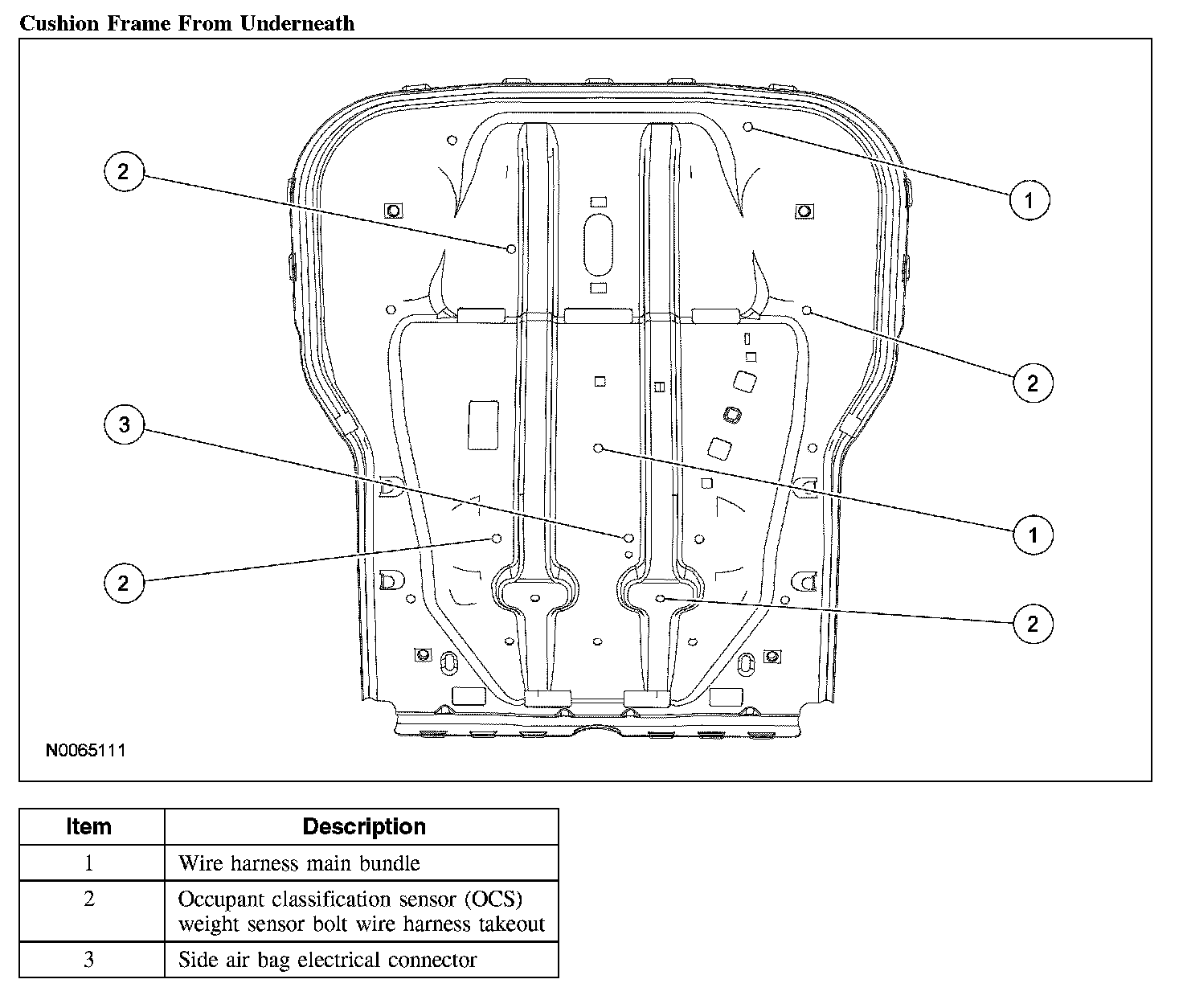 Cushion Frame From Underneath

2

1

2

3

1

2

2

N0065111

| Item | Description |
|---|---|
| 1 | Wire harness main bundle |
| 2 | Occupant classification sensor (OCS) weight sensor bolt wire harness takeout |
| 3 | Side air bag electrical connector |