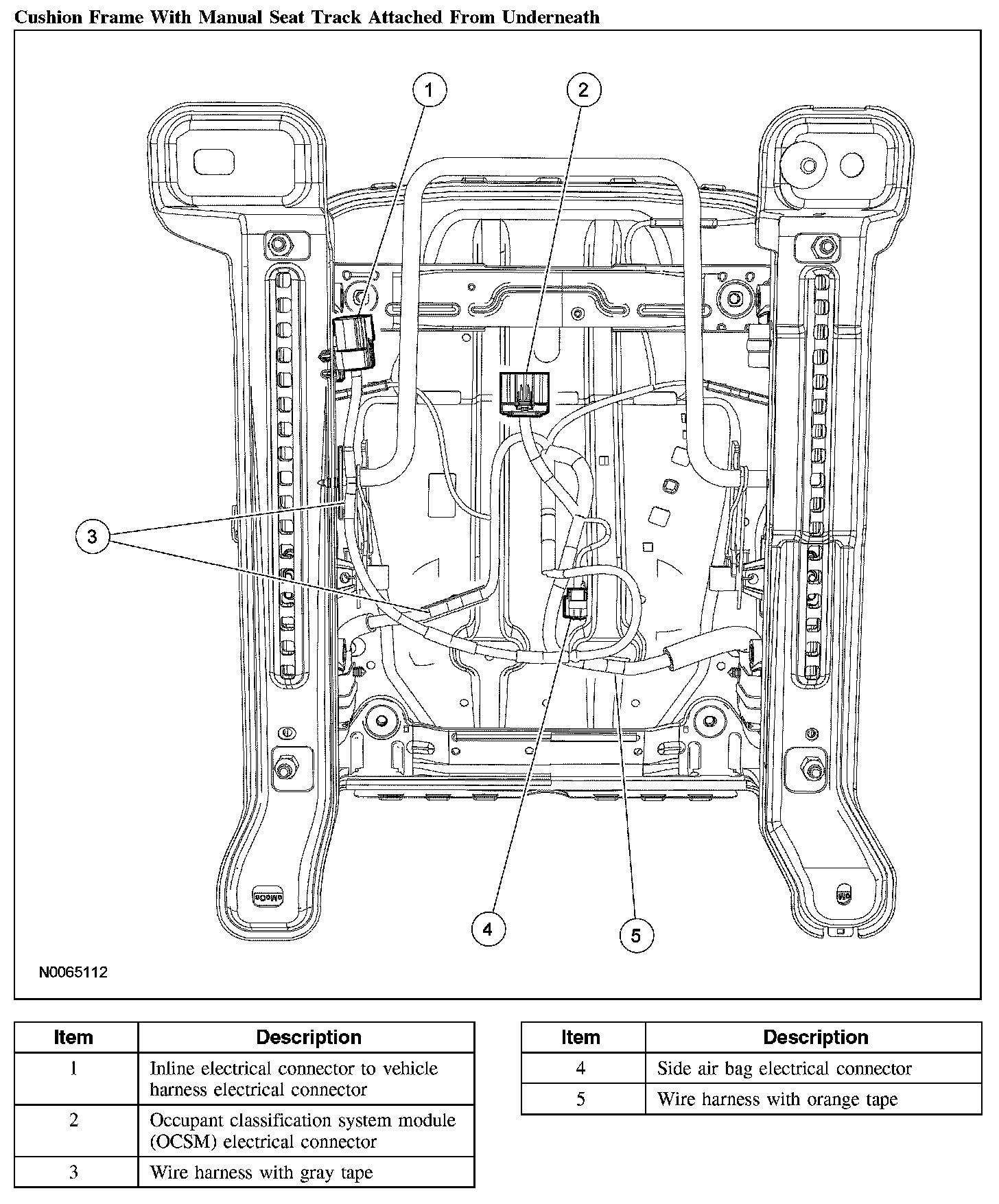 Cushion Frame With Manual Seat Track Attached From Underneath

1
2
3
4
5

N0065112

| Item | Description |
|---|---|
| 1 | Inline electrical connector to vehicle harness electrical connector |
| 2 | Occupant classification system module (OCSM) electrical connector |
| 3 | Wire harness with gray tape |

| Item | Description |
|---|---|
| 4 | Side air bag electrical connector |
| 5 | Wire harness with orange tape |