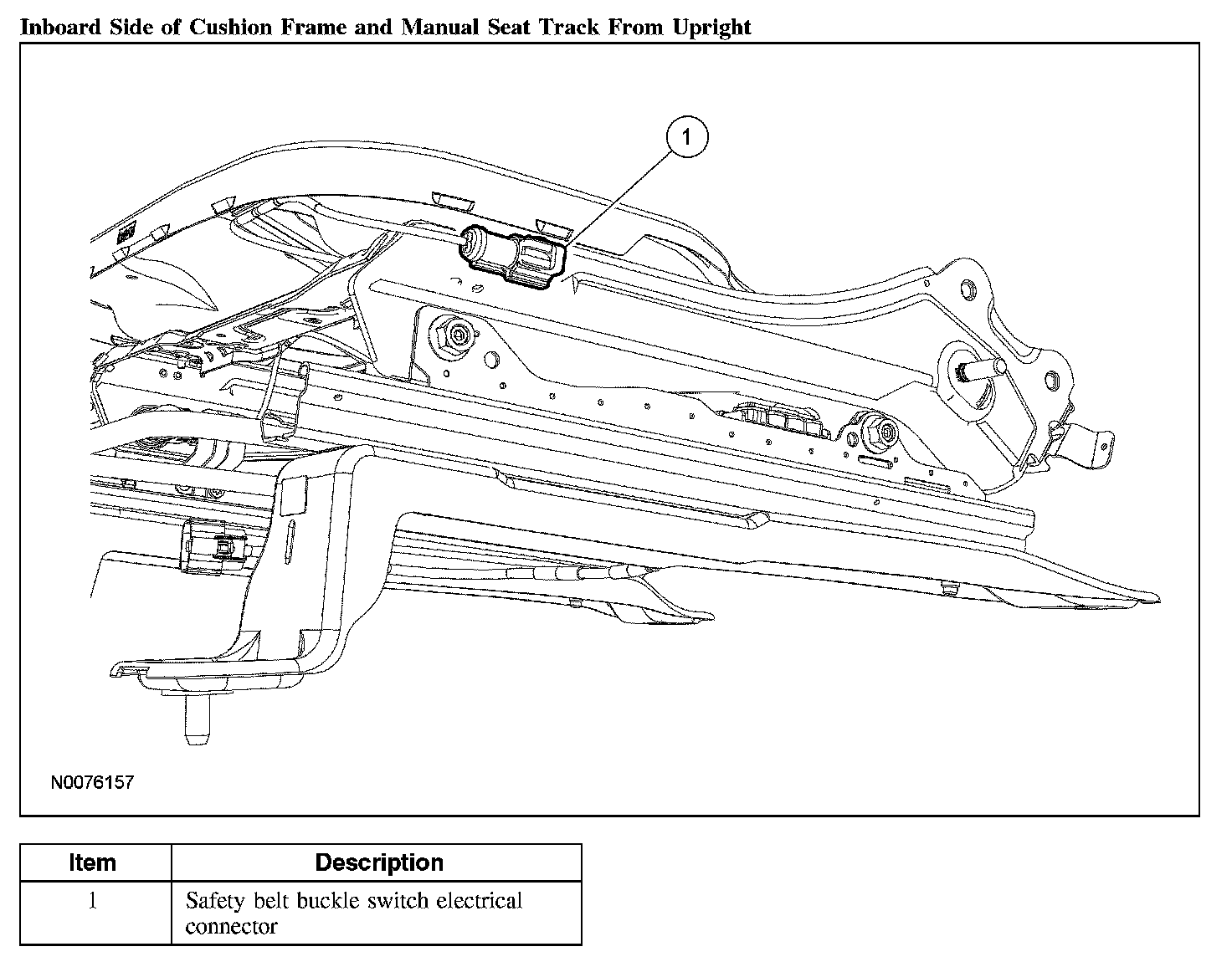 Inboard Side of Cushion Frame and Manual Seat Track From Upright

1

N0076157

| Item | Description |
|---|---|
| 1 | Safety belt buckle switch electrical connector |