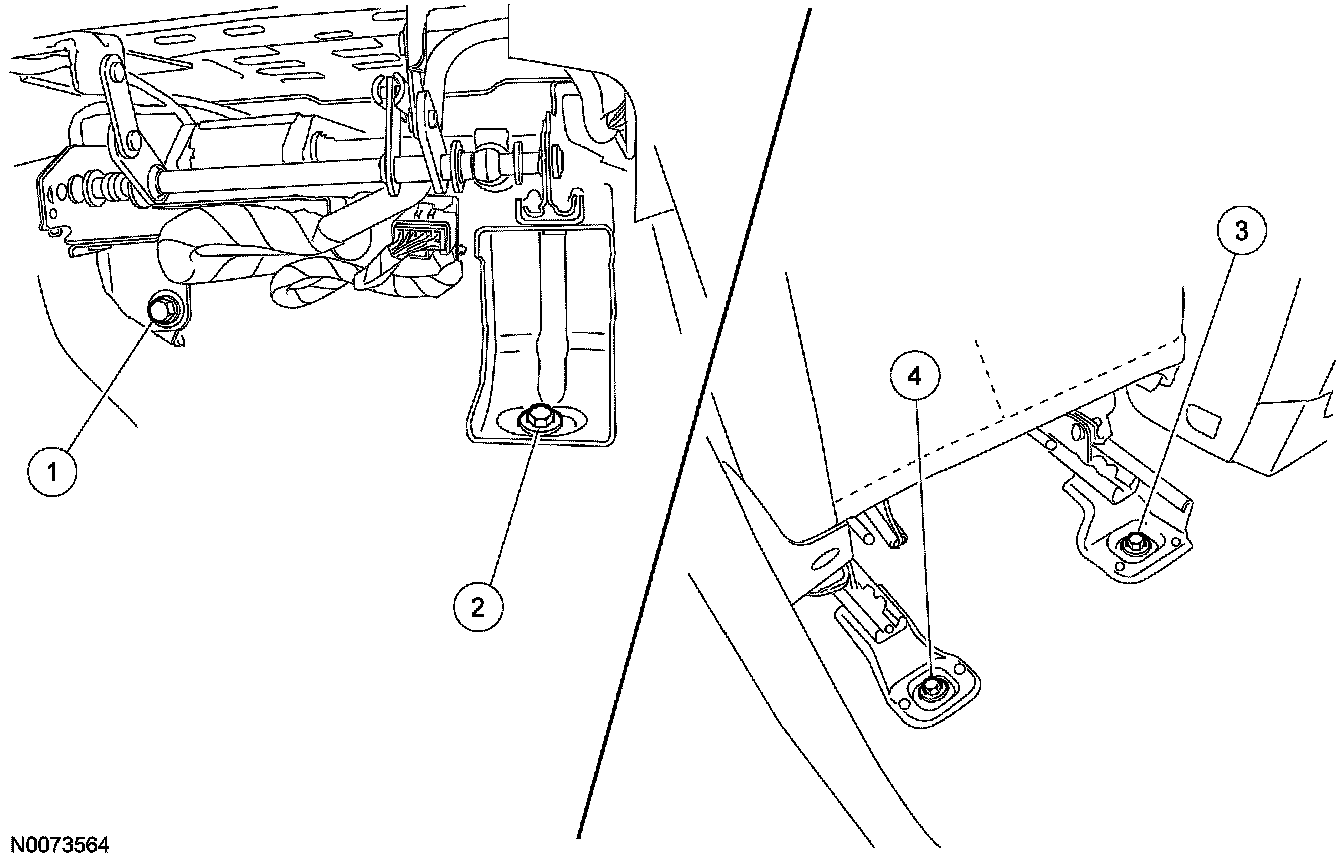 1
2
3
4
N0073564