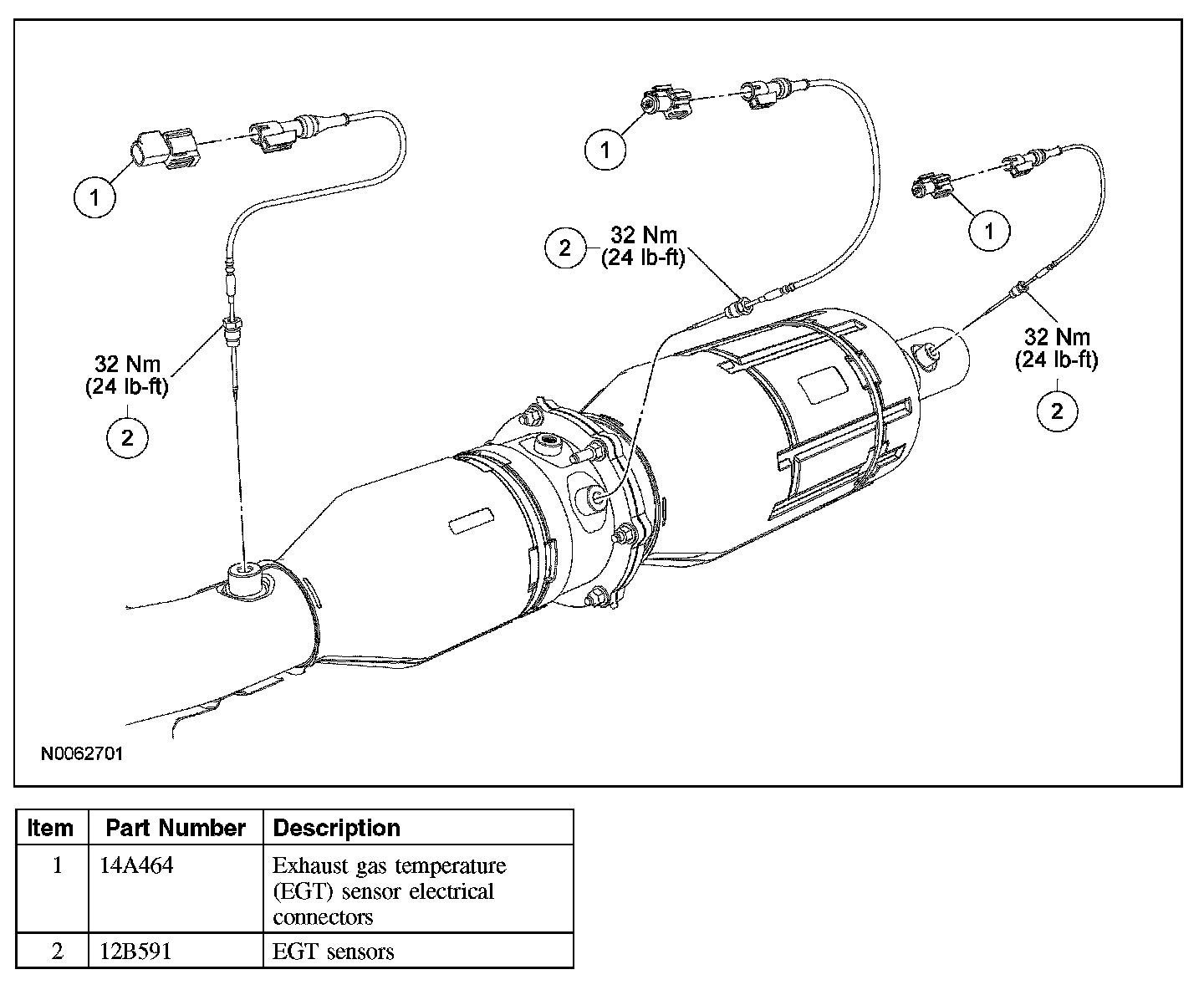 1

1

1

2

32 Nm
(24 lb-ft)

32 Nm
(24 lb-ft)

2

32 Nm
(24 lb-ft)

2

N0062701

| Item | Part Number | Description |
|---|---|---|
| 1 | 14A464 | Exhaust gas temperature (EGT) sensor electrical connectors |
| 2 | 12B591 | EGT sensors |