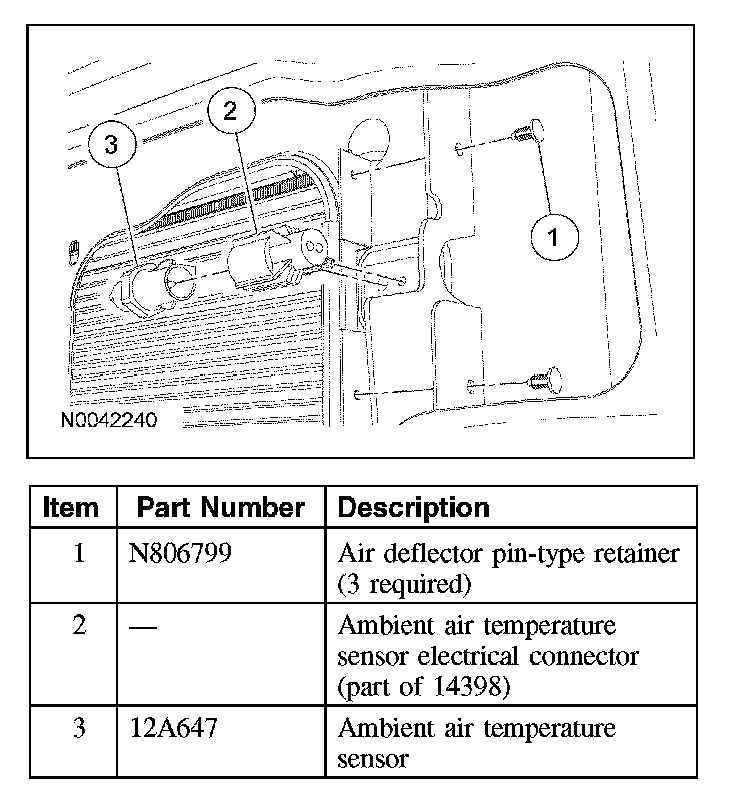 3

2

1

N0042240

| Item | Part Number | Description |
|---|---|---|
| 1 | N806799 | Air deflector pin-type retainer (3 required) |
| 2 | — | Ambient air temperature sensor electrical connector (part of 14398) |
| 3 | 12A647 | Ambient air temperature sensor |