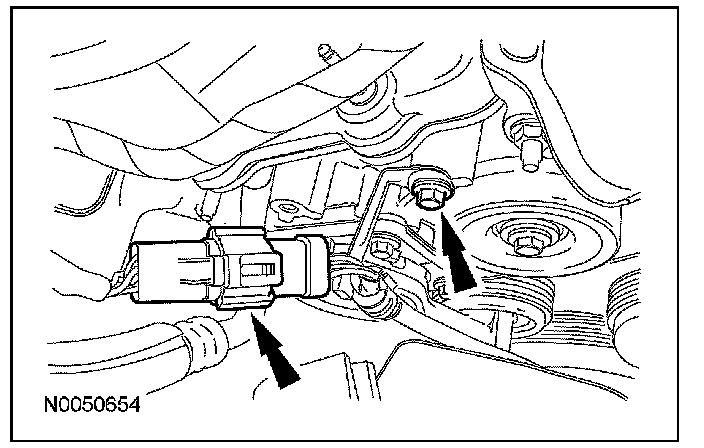 N0050654