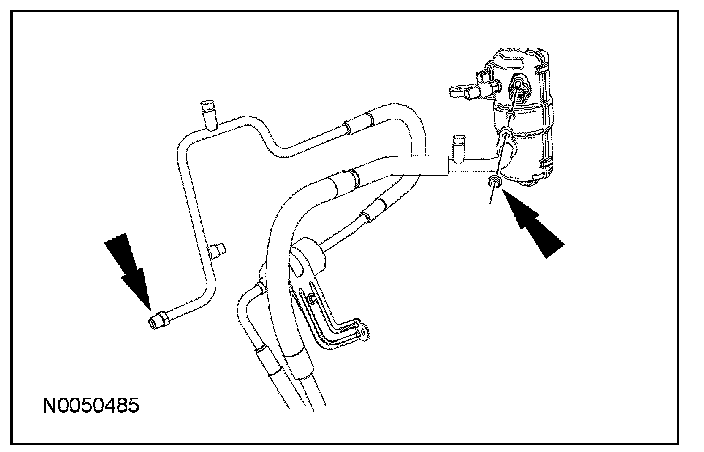 N0050485