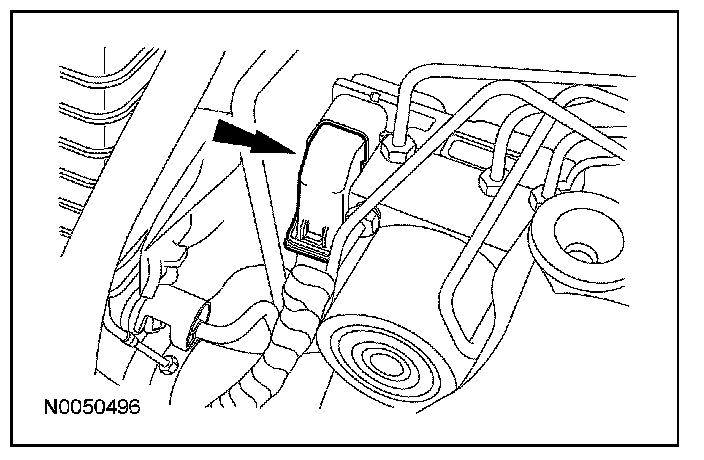 N0050496