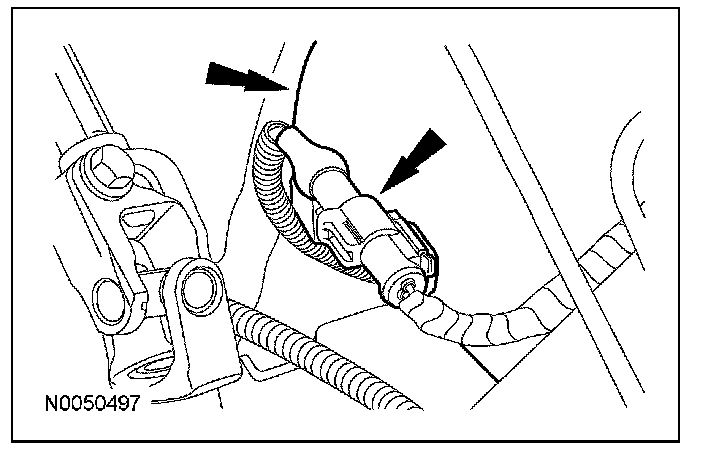 N0050497