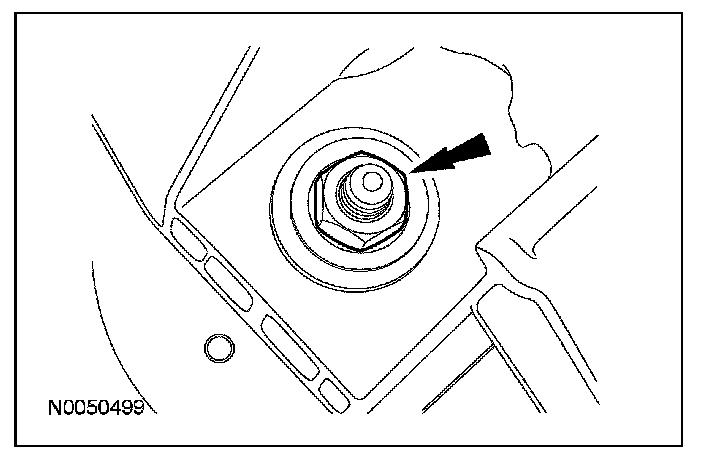 N0050499