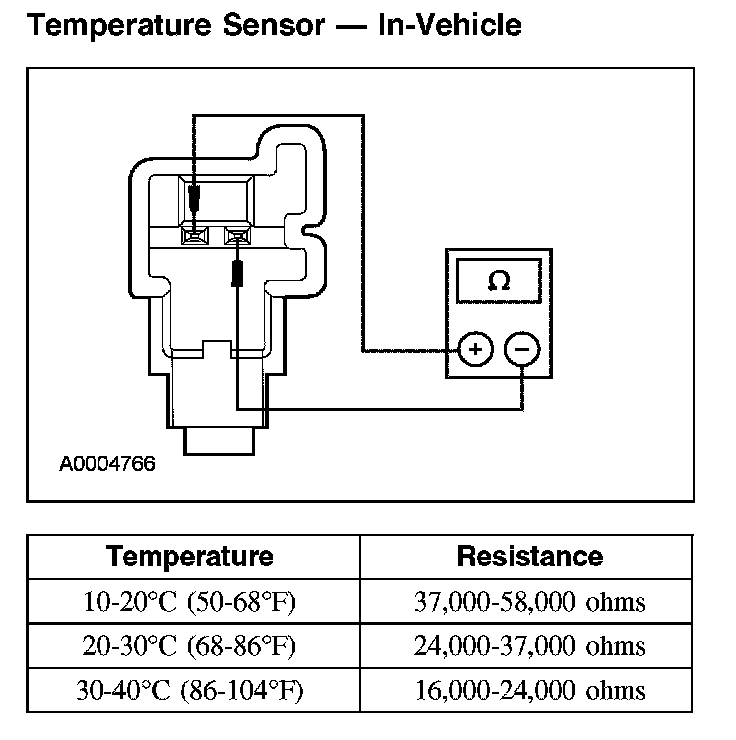 Temperature Sensor — In-Vehicle

Ω

+

−

A0004766

| Temperature | Resistance |
|---|---|
| 10-20°C (50-68°F) | 37,000-58,000 ohms |
| 20-30°C (68-86°F) | 24,000-37,000 ohms |
| 30-40°C (86-104°F) | 16,000-24,000 ohms |