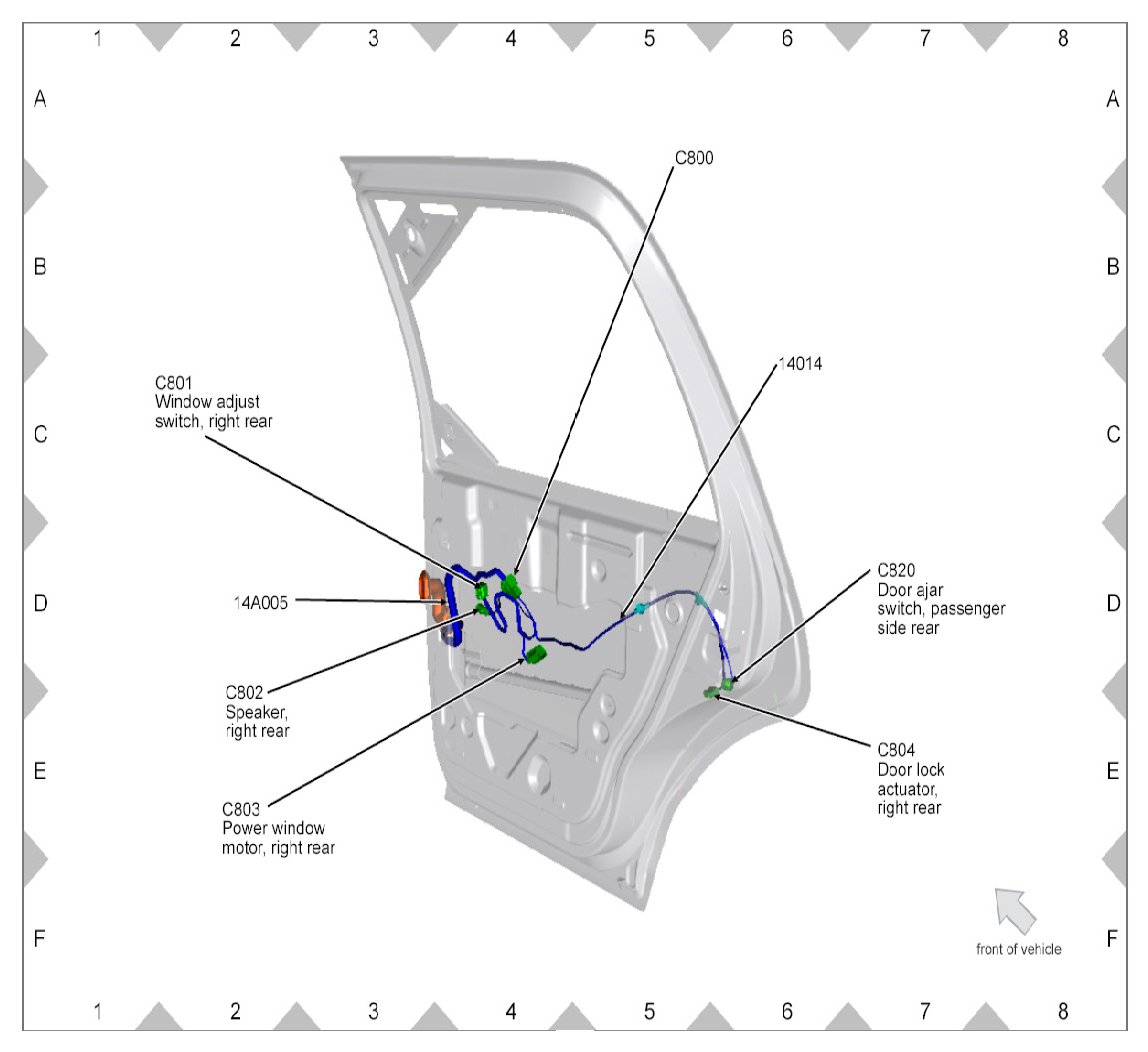 1 2 3 4 5 6 7 8

A

B

C

D

E

F

C800

14014

C801
Window adjust switch, right rear

14A005

C802
Speaker, right rear

C803
Power window motor, right rear

C820
Door ajar switch, passenger side rear

C804
Door lock actuator, right rear

front of vehicle

A

B

C

D

E

F

1 2 3 4 5 6 7 8