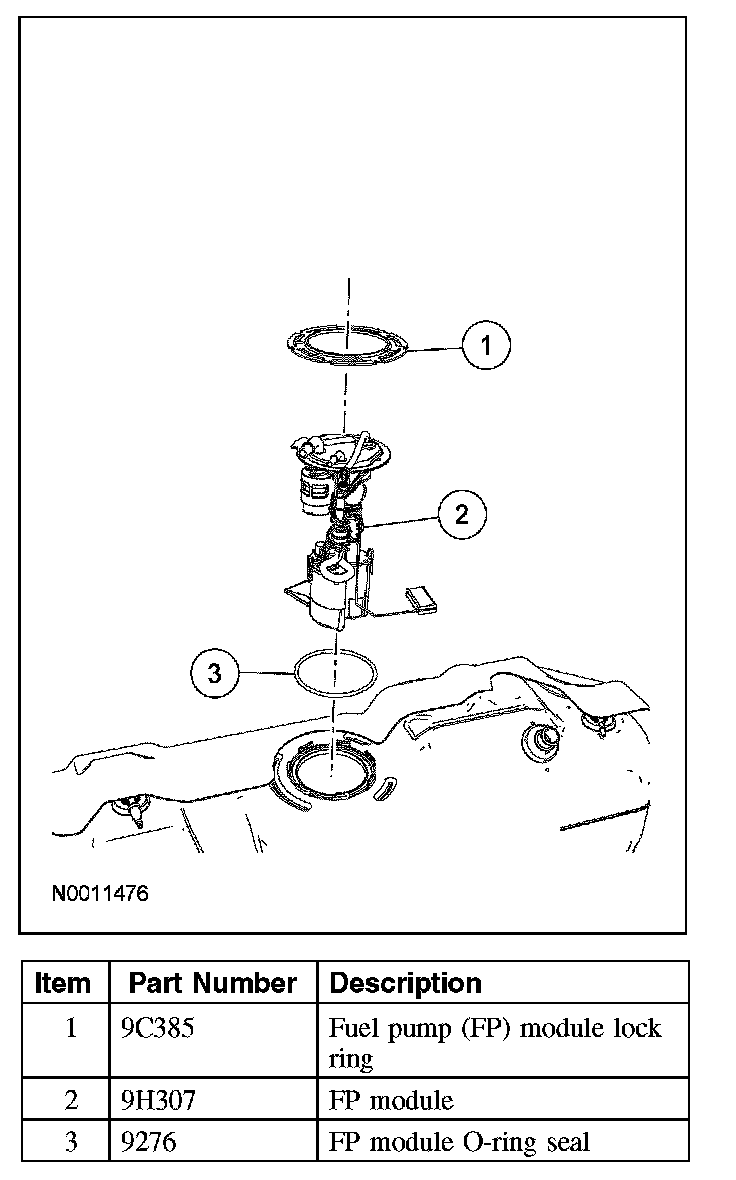 1

2

3

N0011476

| Item | Part Number | Description |
|---|---|---|
| 1 | 9C385 | Fuel pump (FP) module lock ring |
| 2 | 9H307 | FP module |
| 3 | 9276 | FP module O-ring seal |