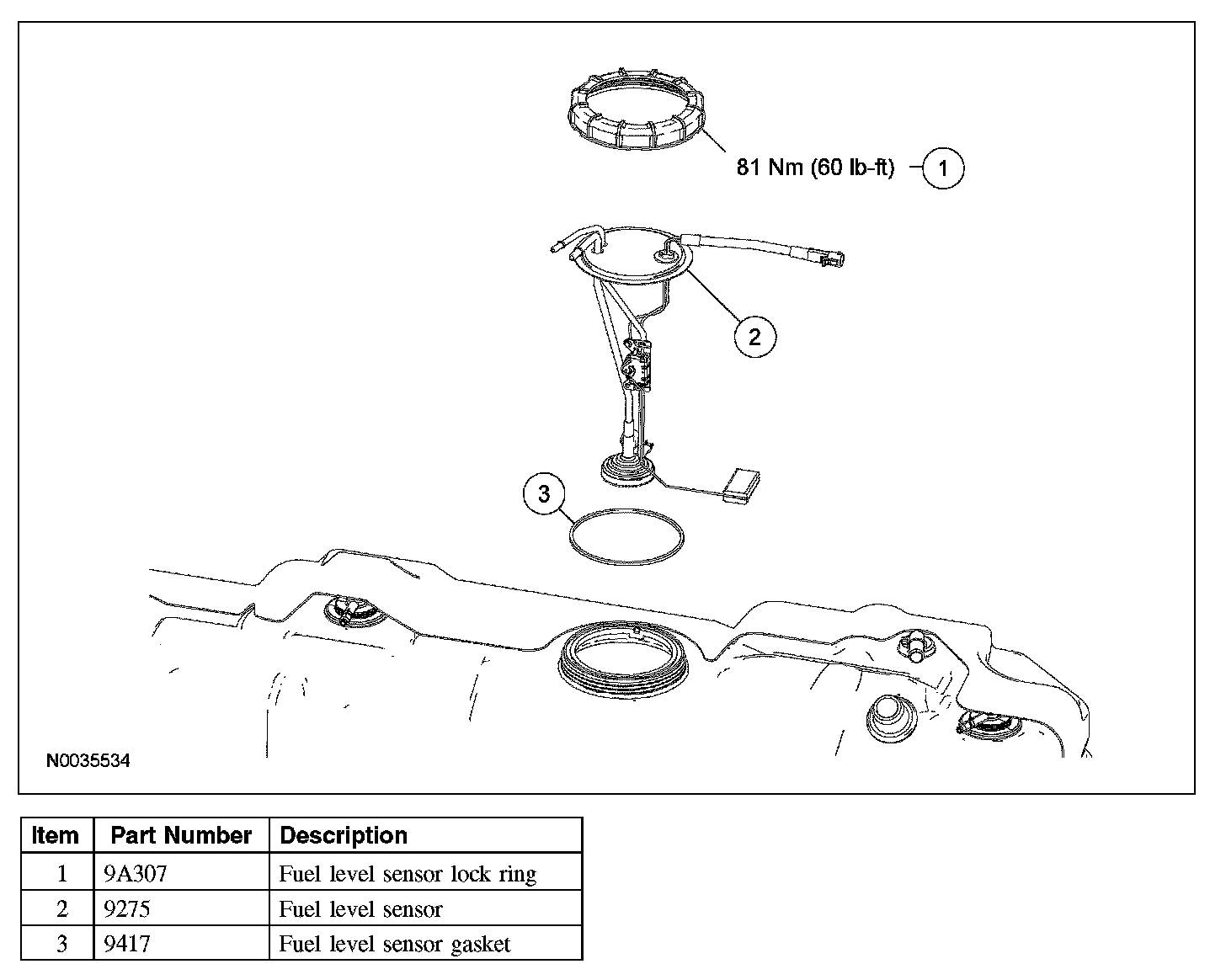 81 Nm (60 lb-ft) 1

2

3

N0035534

| Item | Part Number | Description |
|---|---|---|
| 1 | 9A307 | Fuel level sensor lock ring |
| 2 | 9275 | Fuel level sensor |
| 3 | 9417 | Fuel level sensor gasket |