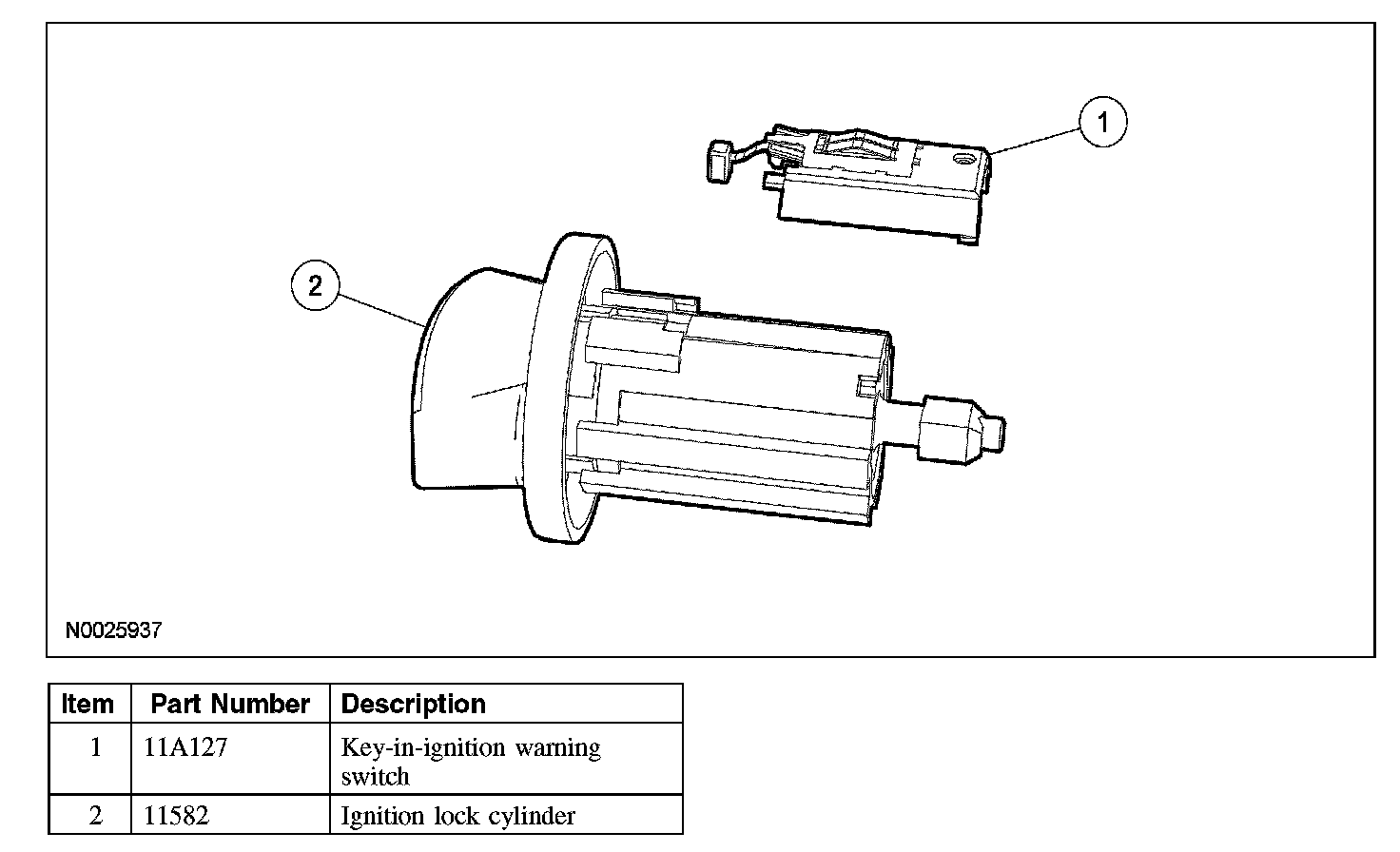 1

2

N0025937

| Item | Part Number | Description |
|---|---|---|
| 1 | 11A127 | Key-in-ignition warning switch |
| 2 | 11582 | Ignition lock cylinder |