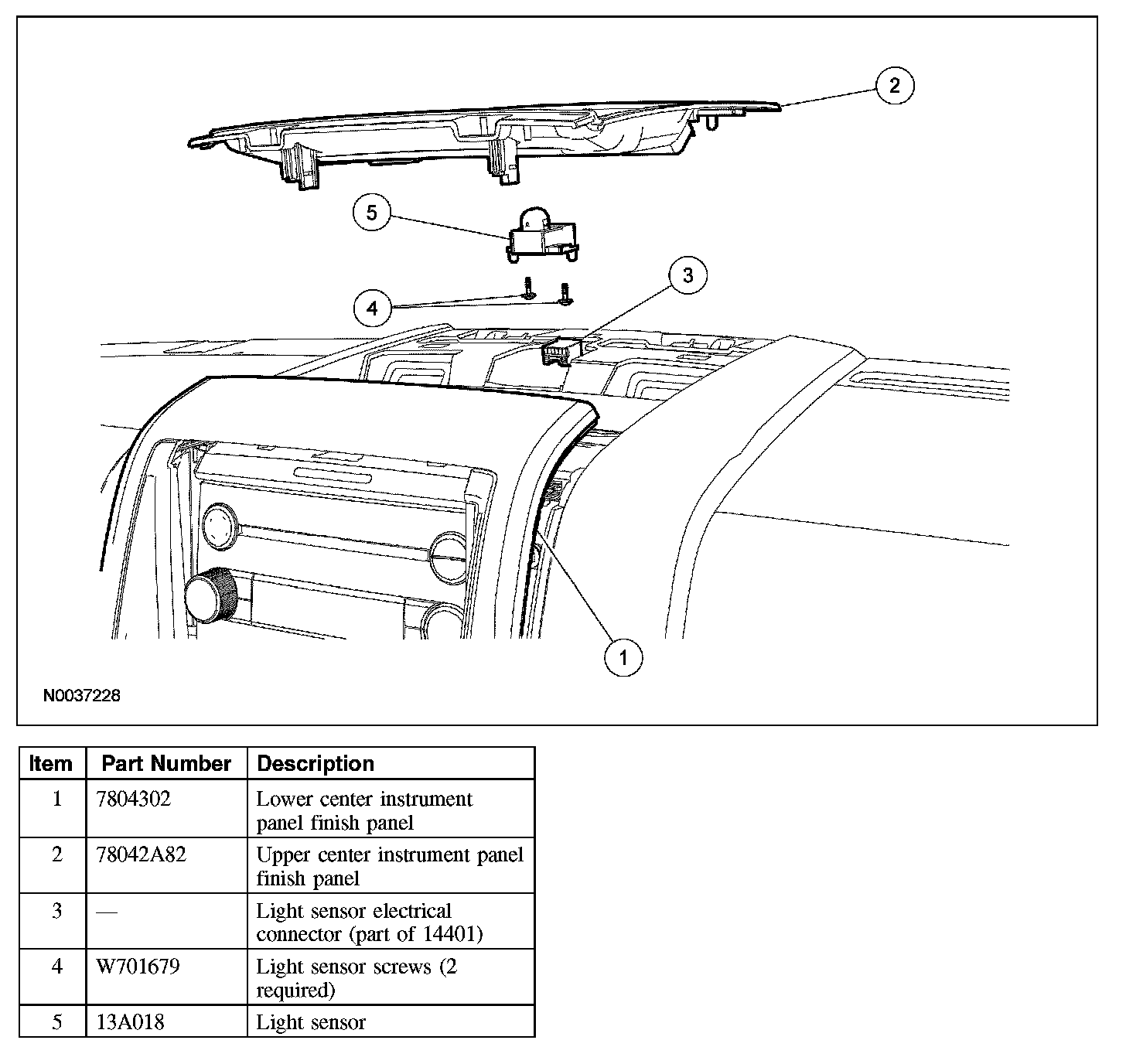 2

5

3

4

1

N0037228

| Item | Part Number | Description |
|---|---|---|
| 1 | 7804302 | Lower center instrument panel finish panel |
| 2 | 78042A82 | Upper center instrument panel finish panel |
| 3 | — | Light sensor electrical connector (part of 14401) |
| 4 | W701679 | Light sensor screws (2 required) |
| 5 | 13A018 | Light sensor |