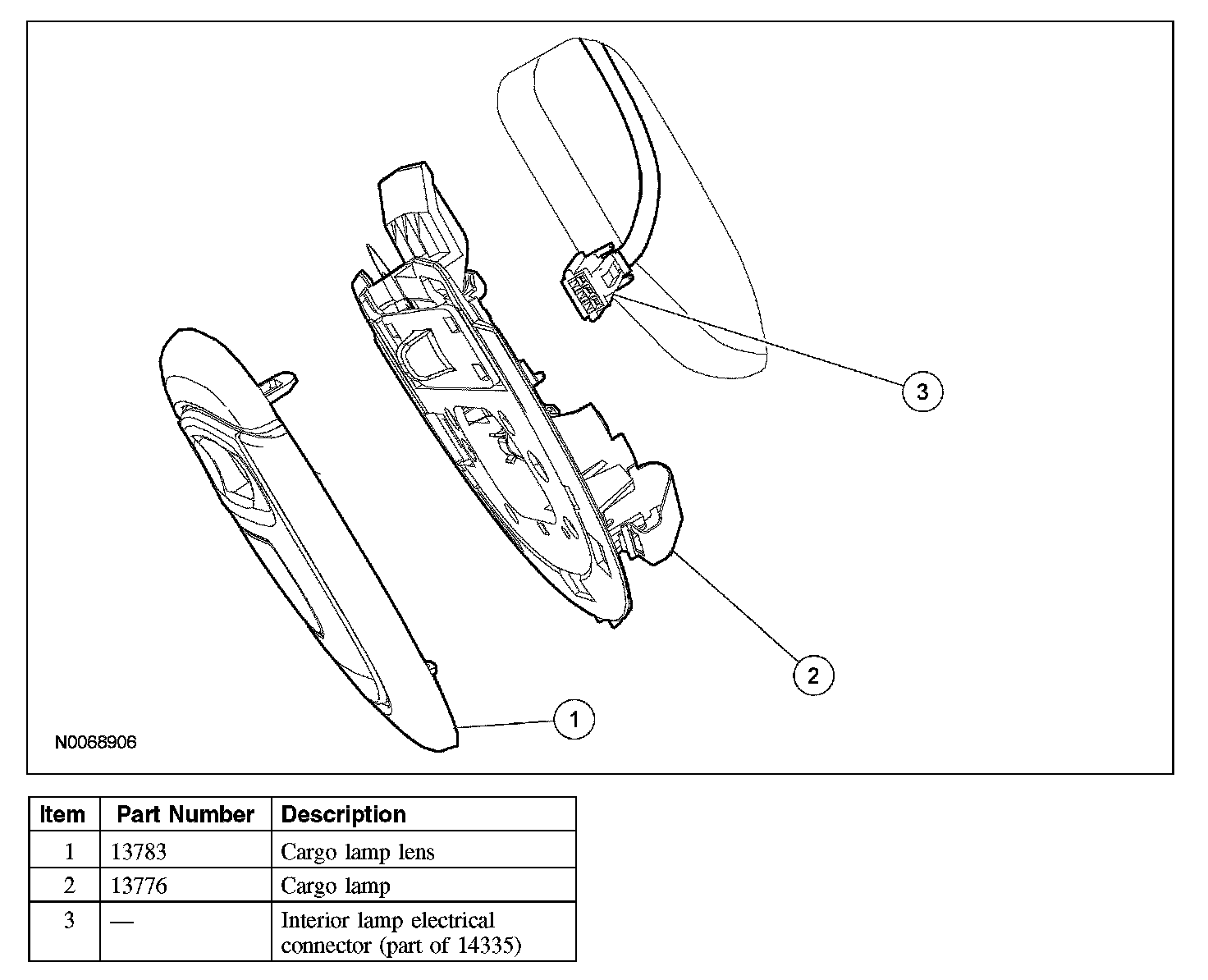 3

2

1

N0068906

| Item | Part Number | Description |
|---|---|---|
| 1 | 13783 | Cargo lamp lens |
| 2 | 13776 | Cargo lamp |
| 3 | — | Interior lamp electrical connector (part of 14335) |