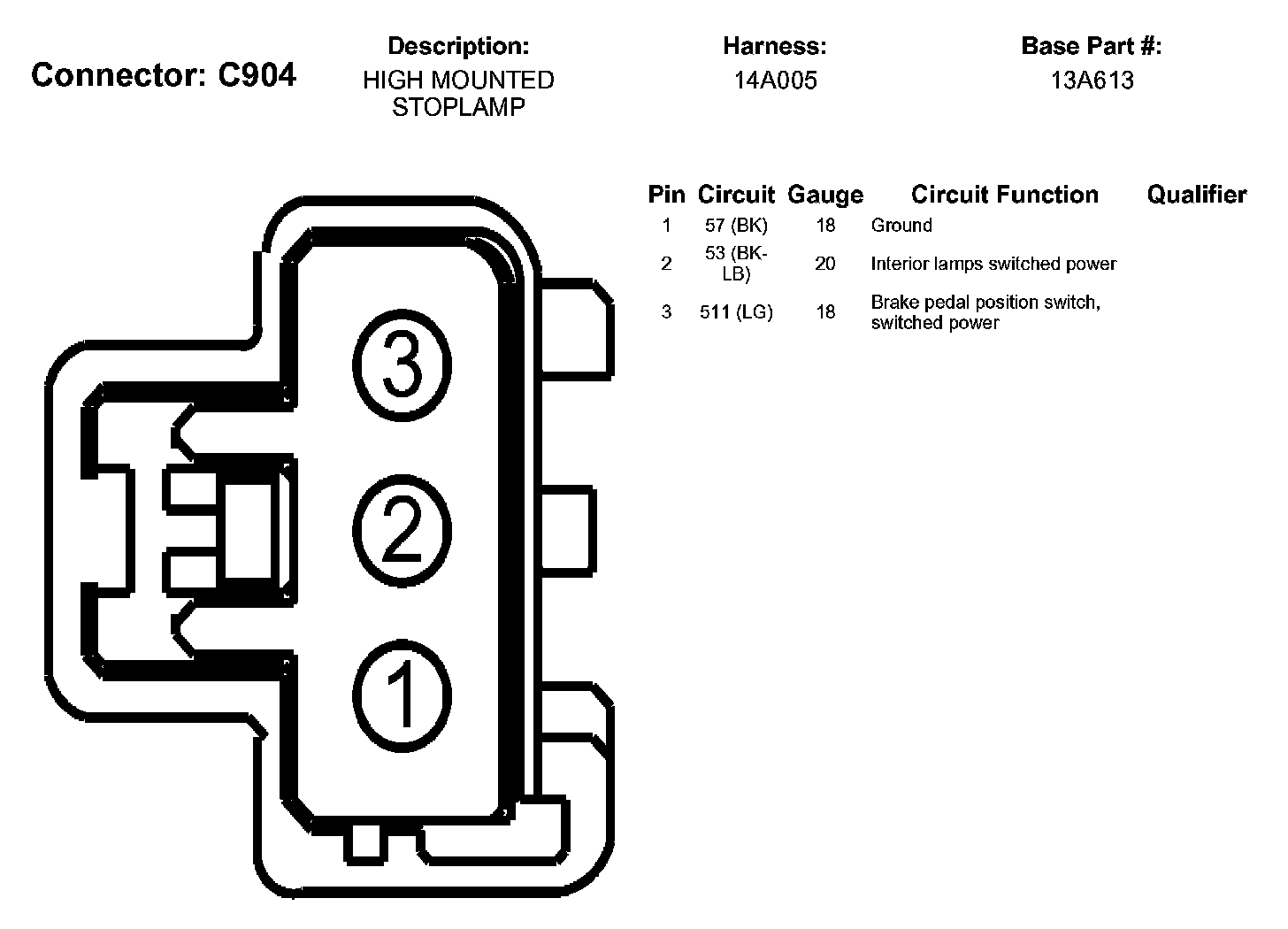 Connector: C904

Description:
HIGH MOUNTED STOPLAMP

Harness:
14A005

Base Part #:
13A613

| Pin | Circuit | Gauge | Circuit Function | Qualifier |
|---|---|---|---|---|
| 1 | 57 (BK) | 18 | Ground | |
| 2 | 53 (BK-LB) | 20 | Interior lamps switched power | |
| 3 | 511 (LG) | 18 | Brake pedal position switch, switched power | |

3

2

1