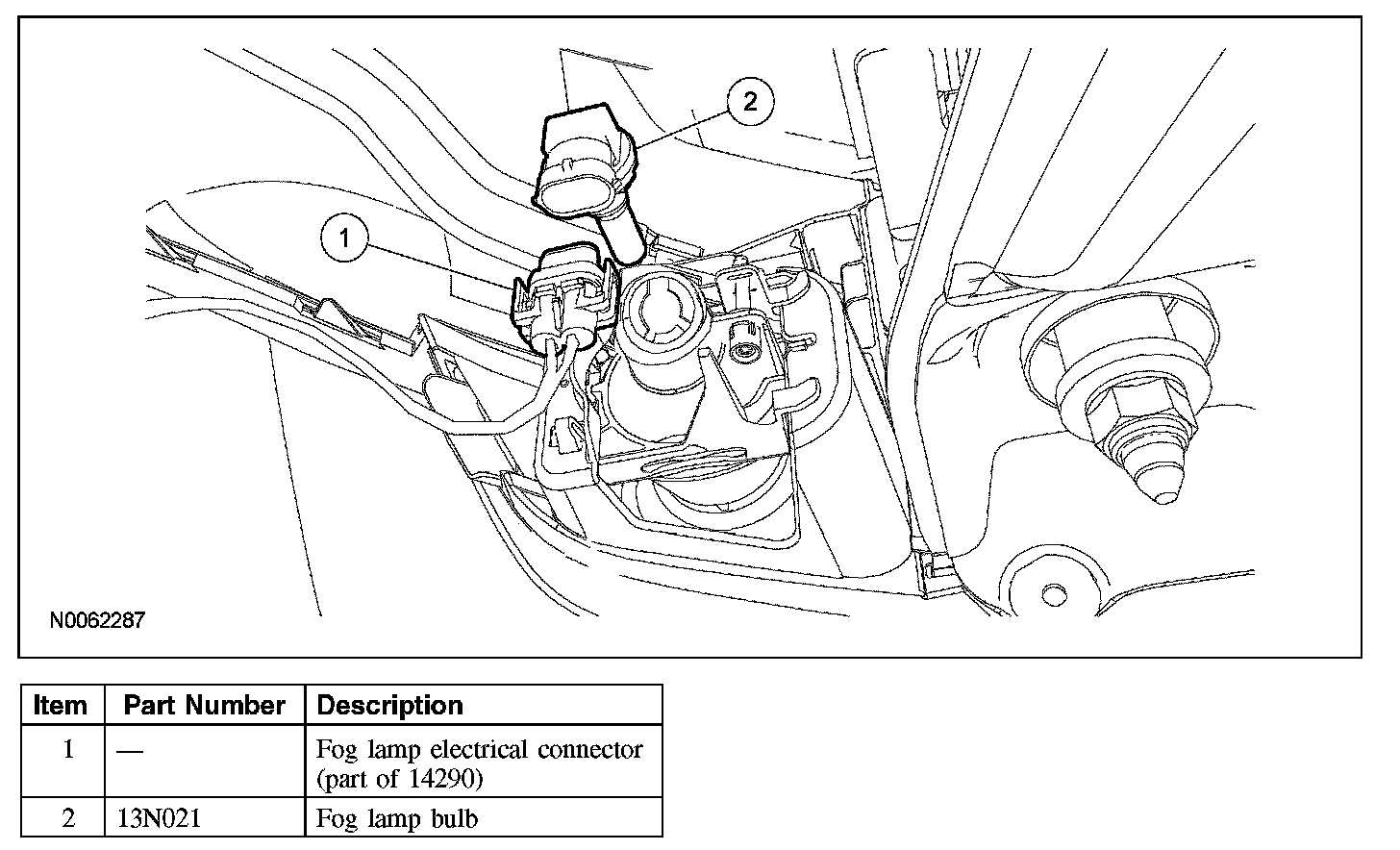 2

1

N0062287

| Item | Part Number | Description |
|---|---|---|
| 1 | — | Fog lamp electrical connector (part of 14290) |
| 2 | 13N021 | Fog lamp bulb |