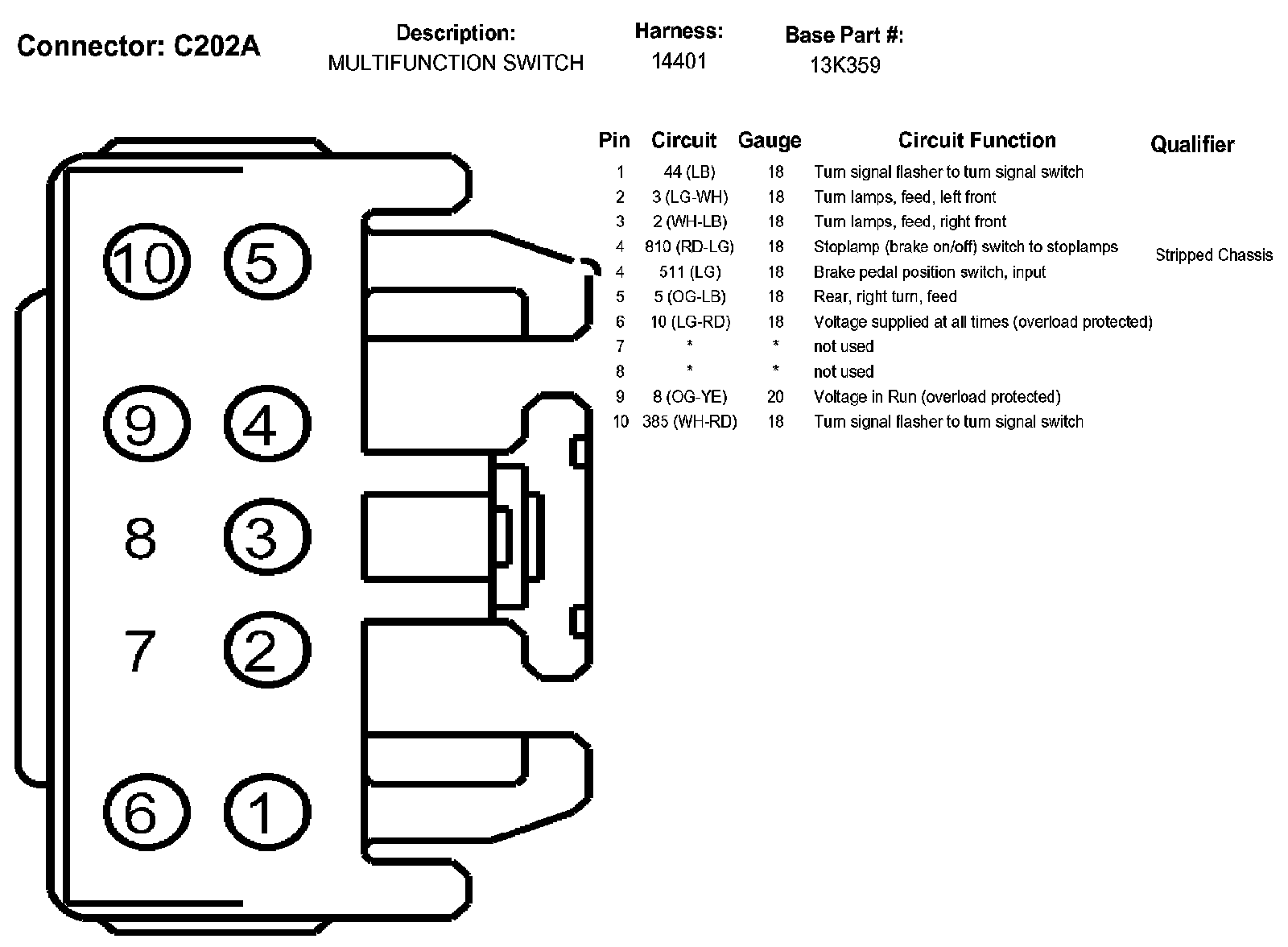 Connector: C202A

Description:
MULTIFUNCTION SWITCH

Harness:
14401

Base Part #:
13K359

10 5
9 4
8 3
7 2
6 1

| Pin | Circuit | Gauge | Circuit Function | Qualifier |
|---|---|---|---|---|
| 1 | 44 (LB) | 18 | Turn signal flasher to turn signal switch | |
| 2 | 3 (LG-WH) | 18 | Turn lamps, feed, left front | |
| 3 | 2 (WH-LB) | 18 | Turn lamps, feed, right front | |
| 4 | 810 (RD-LG) | 18 | Stoplamp (brake on/off) switch to stoplamps | Stripped Chassis |
| 4 | 511 (LG) | 18 | Brake pedal position switch, input | |
| 5 | 5 (OG-LB) | 18 | Rear, right turn, feed | |
| 6 | 10 (LG-RD) | 18 | Voltage supplied at all times (overload protected) | |
| 7 | * | * | not used | |
| 8 | * | * | not used | |
| 9 | 8 (OG-YE) | 20 | Voltage in Run (overload protected) | |
| 10 | 385 (WH-RD) | 18 | Turn signal flasher to turn signal switch | |