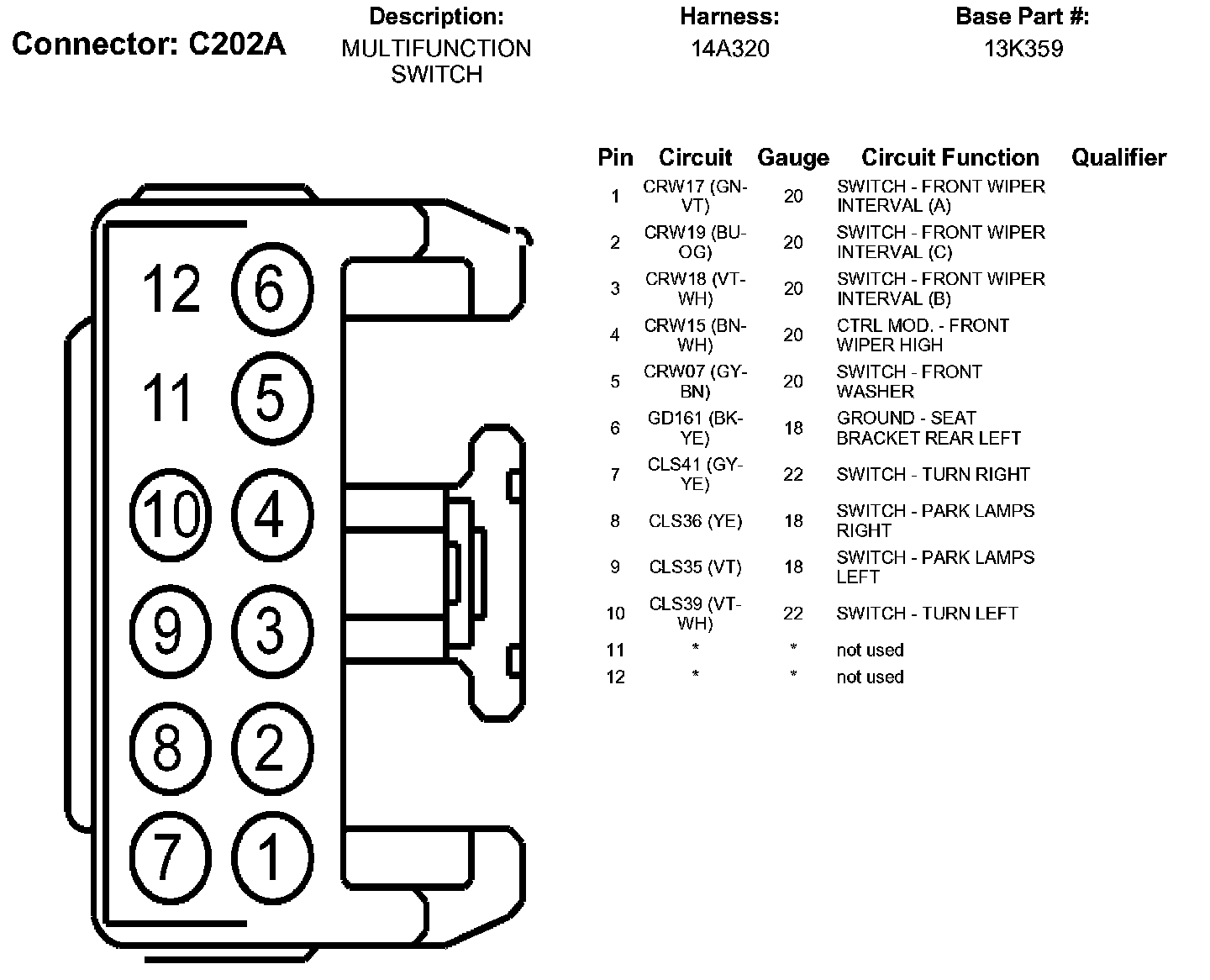 Connector: C202A

Description:
MULTIFUNCTION SWITCH

Harness:
14A320

Base Part #:
13K359

12 6
11 5
10 4
9 3
8 2
7 1

| Pin | Circuit | Gauge | Circuit Function | Qualifier |
|---|---|---|---|---|
| 1 | CRW17 (GN-VT) | 20 | SWITCH - FRONT WIPER INTERVAL (A) | |
| 2 | CRW19 (BU-OG) | 20 | SWITCH - FRONT WIPER INTERVAL (C) | |
| 3 | CRW18 (VT-WH) | 20 | SWITCH - FRONT WIPER INTERVAL (B) | |
| 4 | CRW15 (BN-WH) | 20 | CTRL MOD. - FRONT WIPER HIGH | |
| 5 | CRW07 (GY-BN) | 20 | SWITCH - FRONT WASHER | |
| 6 | GD161 (BK-YE) | 18 | GROUND - SEAT BRACKET REAR LEFT | |
| 7 | CLS41 (GY-YE) | 22 | SWITCH - TURN RIGHT | |
| 8 | CLS36 (YE) | 18 | SWITCH - PARK LAMPS RIGHT | |
| 9 | CLS35 (VT) | 18 | SWITCH - PARK LAMPS LEFT | |
| 10 | CLS39 (VT-WH) | 22 | SWITCH - TURN LEFT | |
| 11 | * | * | not used | |
| 12 | * | * | not used | |