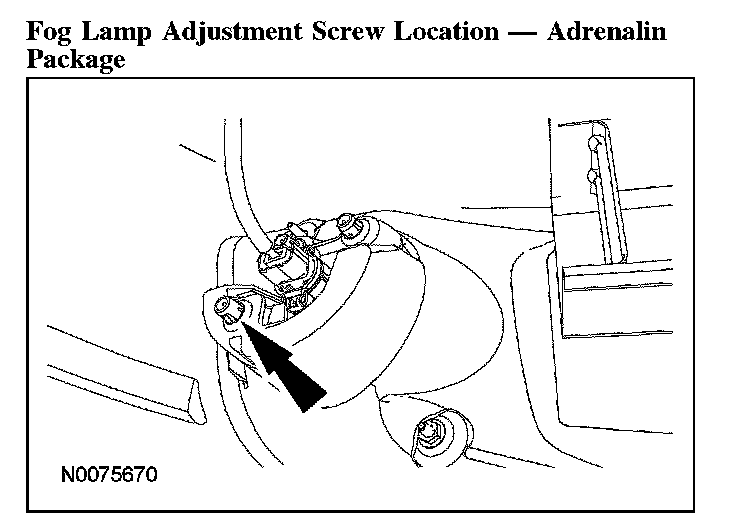 Fog Lamp Adjustment Screw Location — Adrenalin Package

N0075670