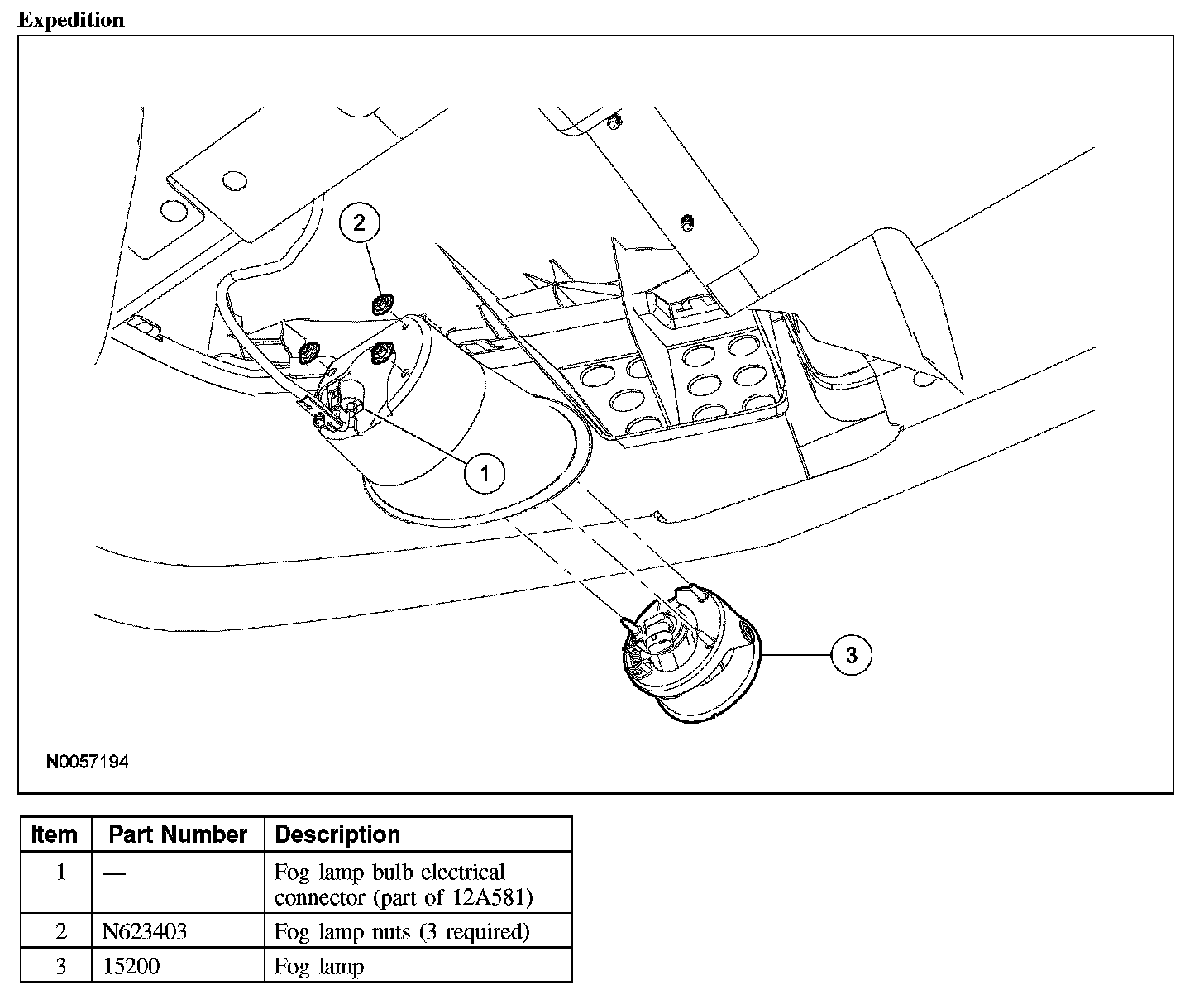 Expedition

2

1

3

N0057194

| Item | Part Number | Description |
|---|---|---|
| 1 | — | Fog lamp bulb electrical connector (part of 12A581) |
| 2 | N623403 | Fog lamp nuts (3 required) |
| 3 | 15200 | Fog lamp |