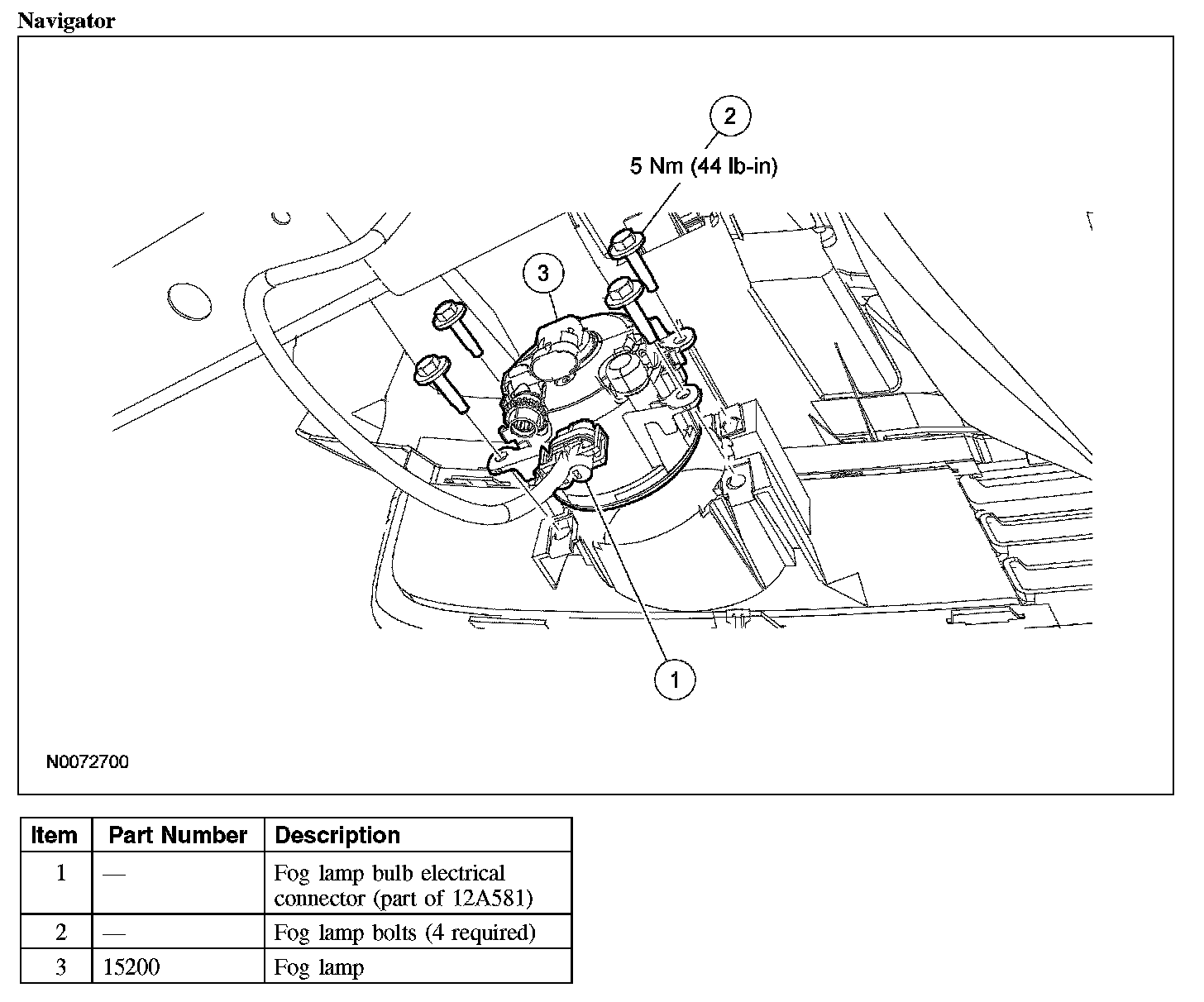 Navigator

2
5 Nm (44 lb-in)
3
1

N0072700

| Item | Part Number | Description |
|---|---|---|
| 1 | — | Fog lamp bulb electrical connector (part of 12A581) |
| 2 | — | Fog lamp bolts (4 required) |
| 3 | 15200 | Fog lamp |