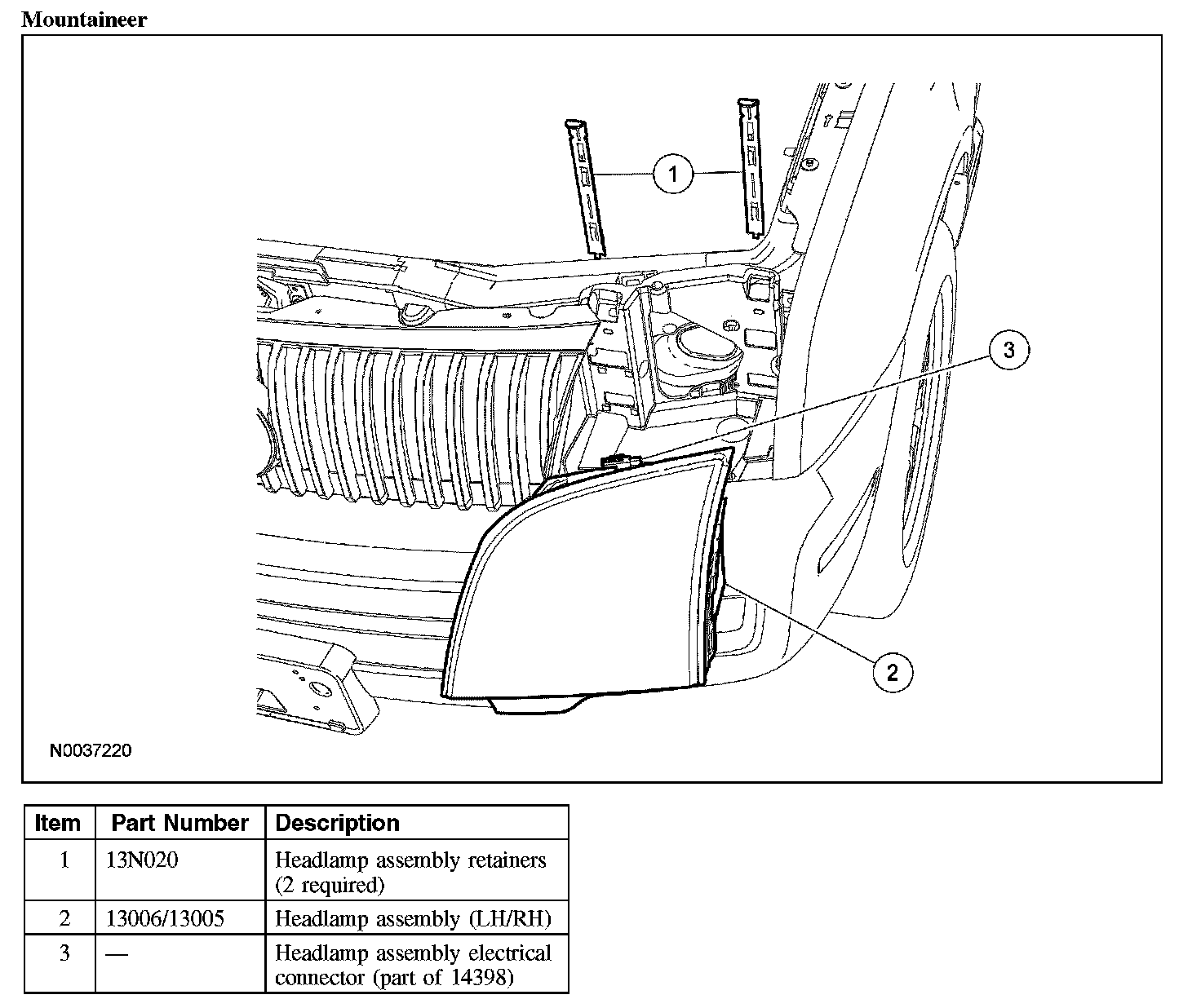 Mountaineer

1

3

2

N0037220

| Item | Part Number | Description |
|---|---|---|
| 1 | 13N020 | Headlamp assembly retainers (2 required) |
| 2 | 13006/13005 | Headlamp assembly (LH/RH) |
| 3 | — | Headlamp assembly electrical connector (part of 14398) |